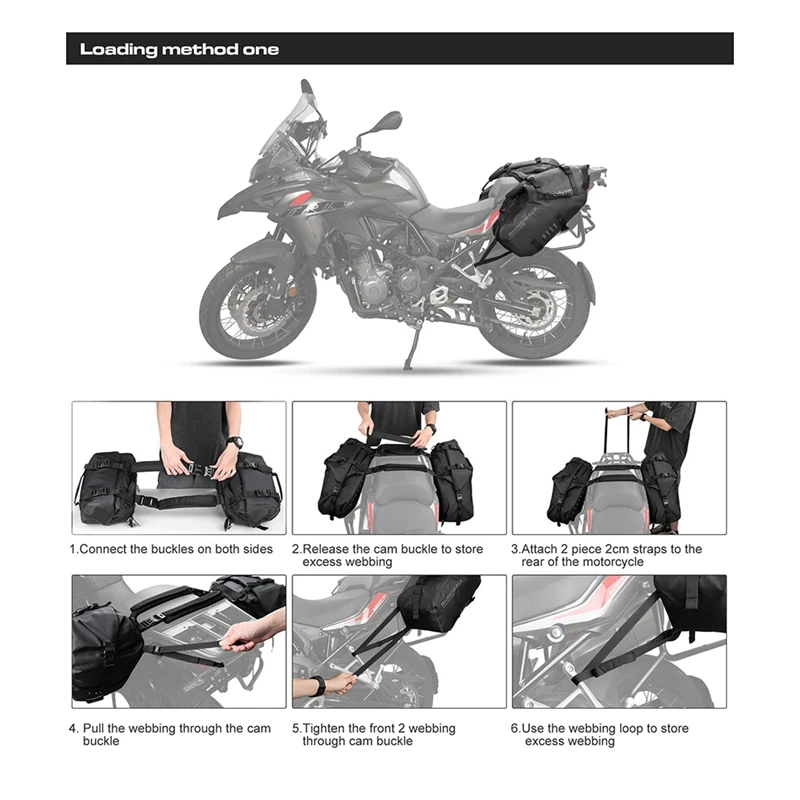 Loading method one

1.Connect the buckles on both sides

2.Release the cam buckle to store excess webbing

3.Attach 2 piece 2cm straps to the rear of the motorcycle

4. Pull the webbing through the cam buckle

5.Tighten the front 2 webbing through cam buckle

6.Use the webbing loop to store excess webbing