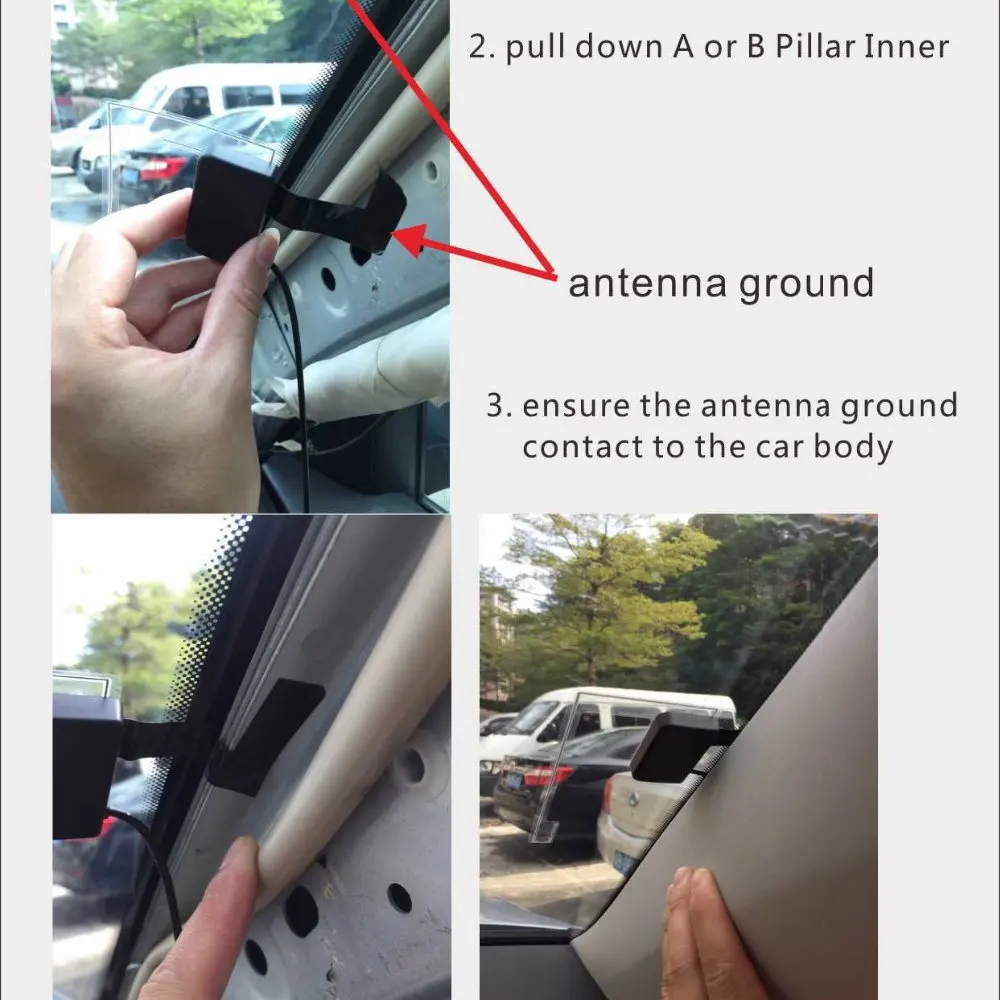 2. pull down A or B Pillar Inner

antenna ground

3. ensure the antenna ground contact to the car body