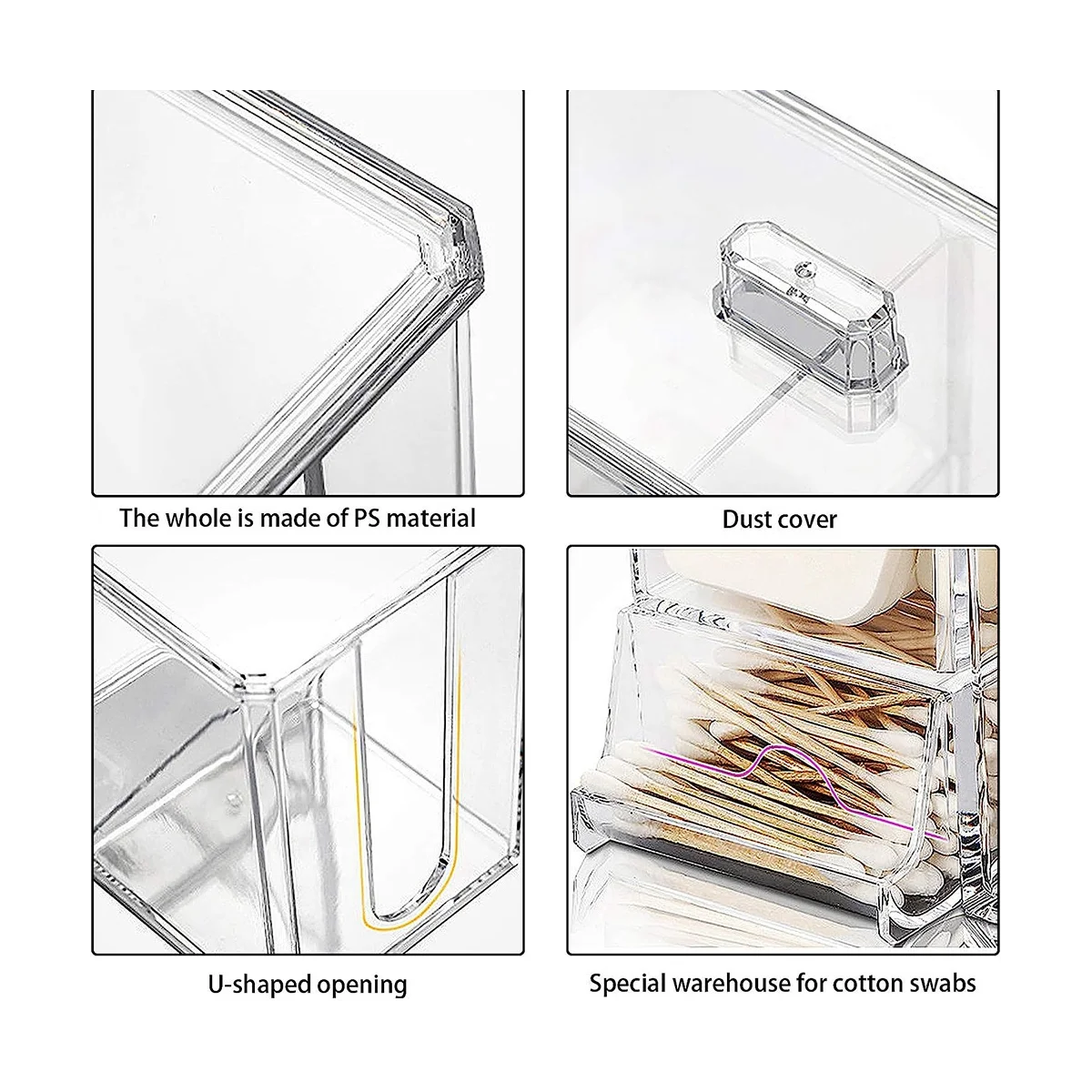 The whole is made of PS material

Dust cover

U-shaped opening

Special warehouse for cotton swabs