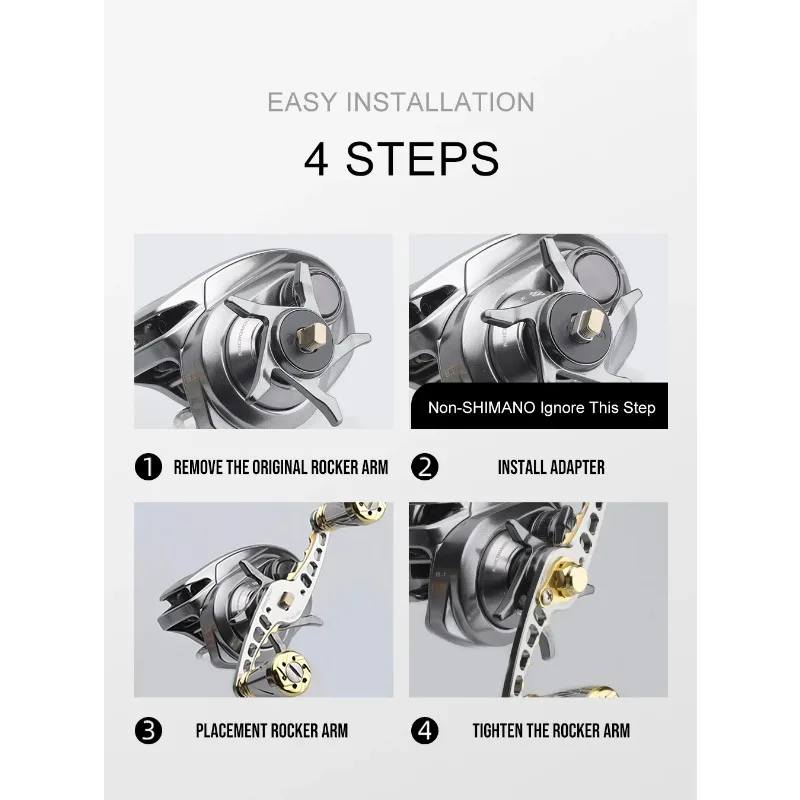 EASY INSTALLATION

4 STEPS

Non-SHIMANO Ignore This Step

1 REMOVE THE ORIGINAL ROCKER ARM

2 INSTALL ADAPTER

3 PLACEMENT ROCKER ARM

4 TIGHTEN THE ROCKER ARM