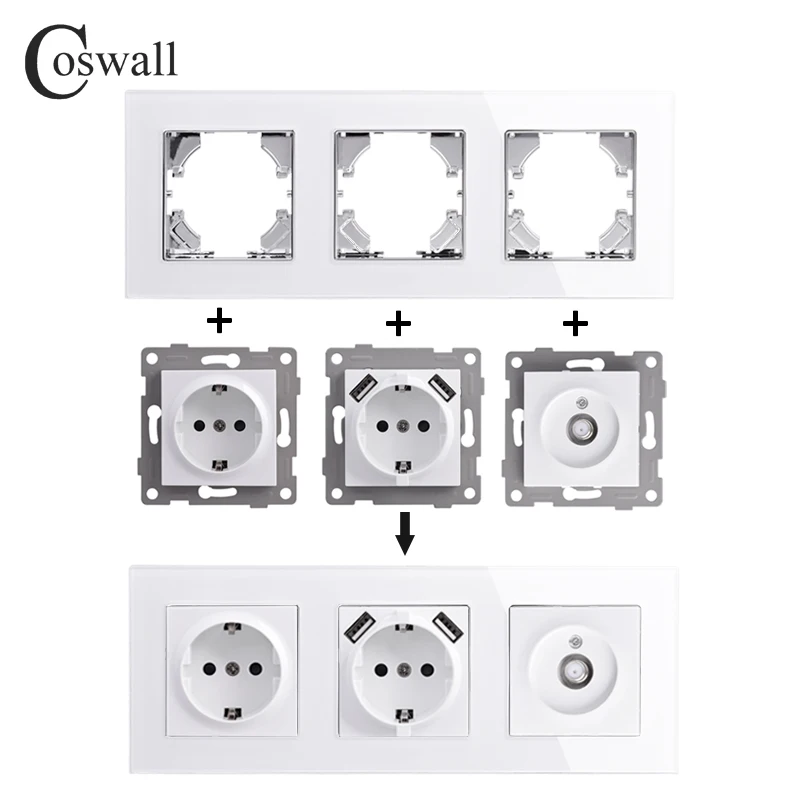 Coswall

+ + +