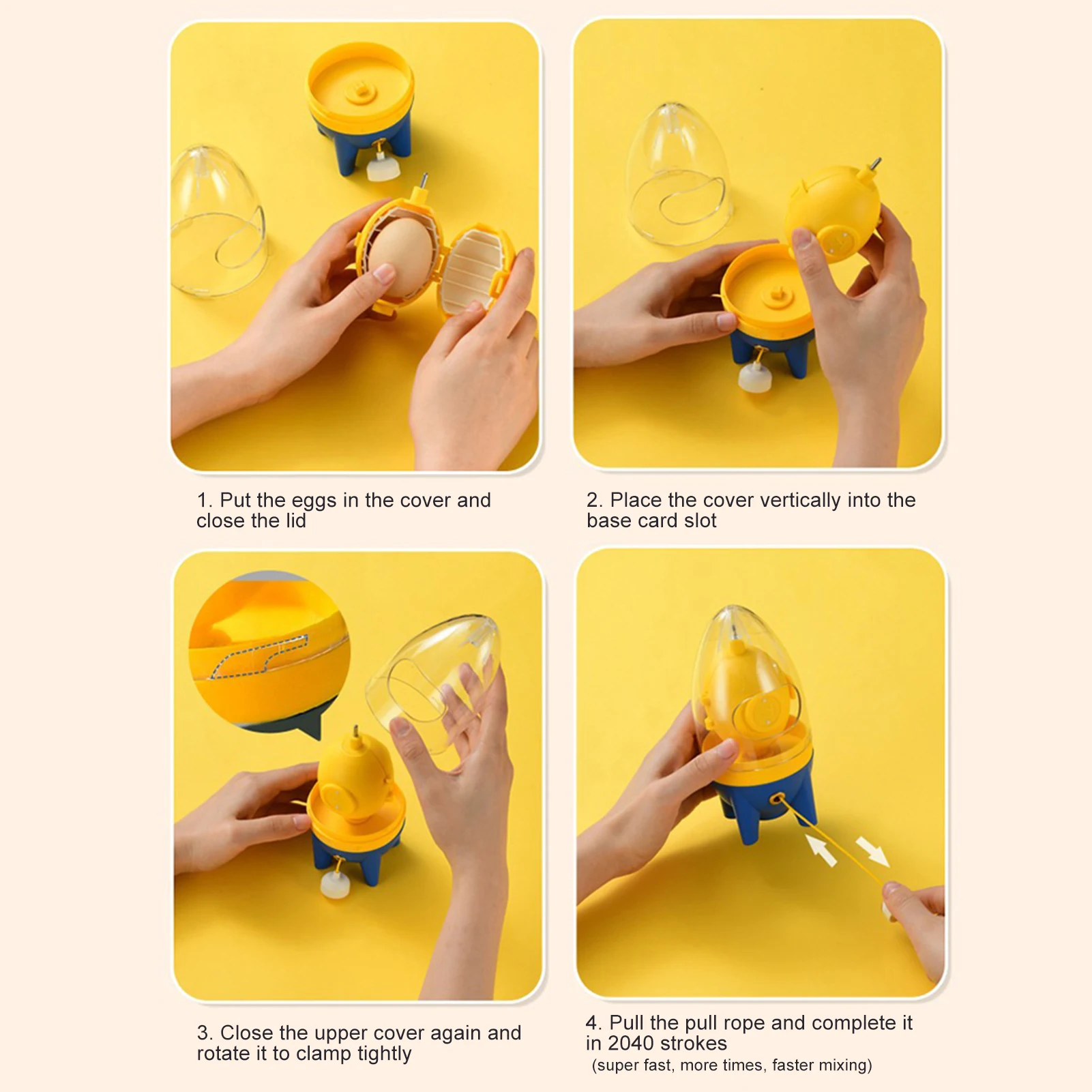 1. Put the eggs in the cover and close the lid

2. Place the cover vertically into the base card slot

3. Close the upper cover again and rotate it to clamp tightly

4. Pull the pull rope and complete it in 2040 strokes
(super fast, more times, faster mixing)