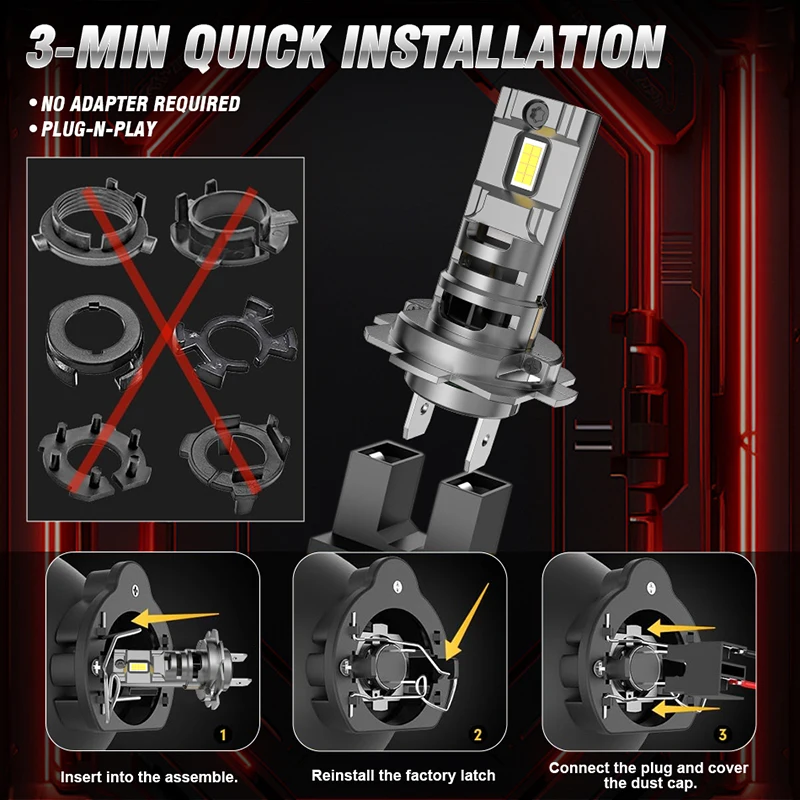 3-MIN QUICK INSTALLATION

• NO ADAPTER REQUIRED
• PLUG-N-PLAY

1
Insert into the assemble.

2
Reinstall the factory latch

3
Connect the plug and cover the dust cap.