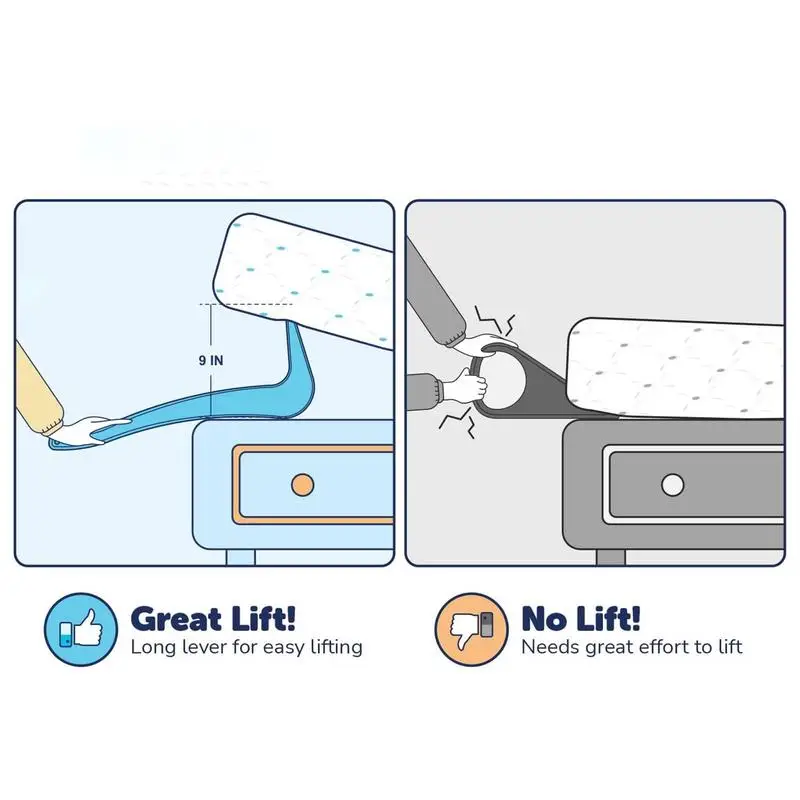 9 IN

Great Lift!
Long lever for easy lifting

No Lift!
Needs great effort to lift