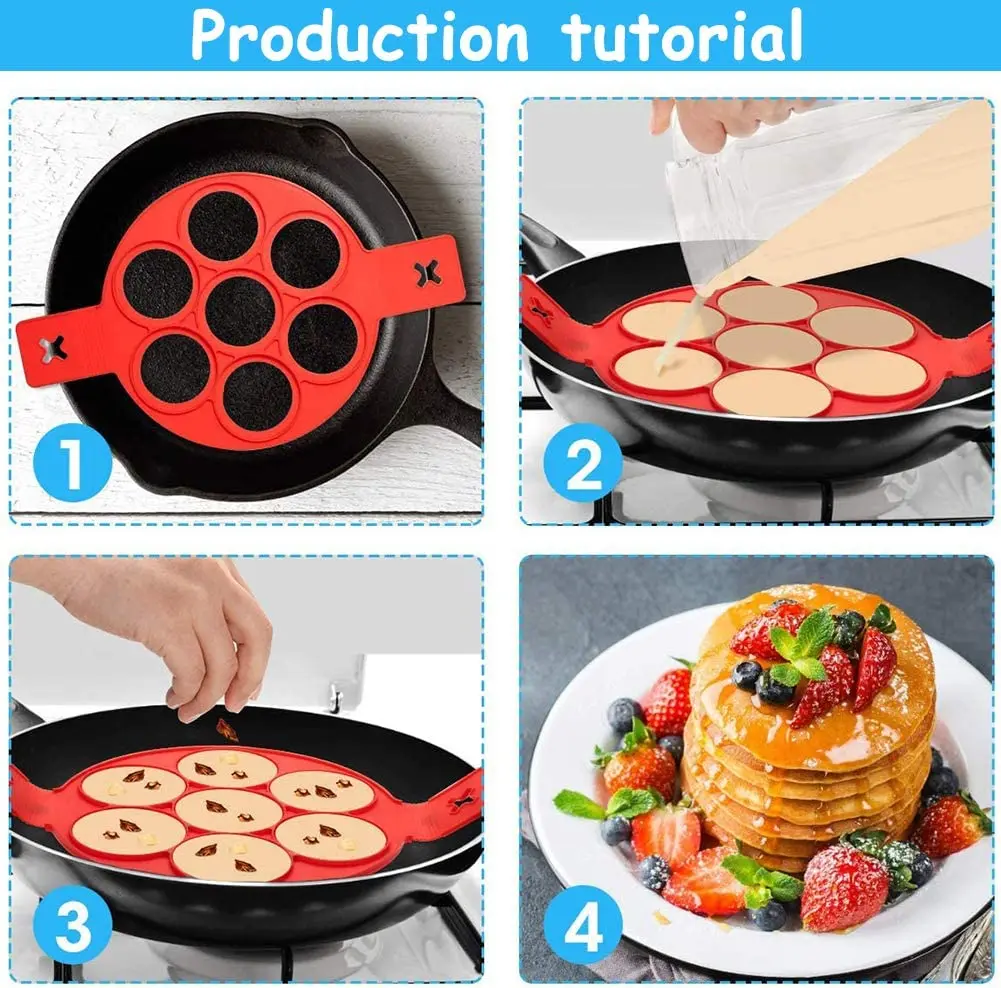 Production tutorial

1

2

3

4