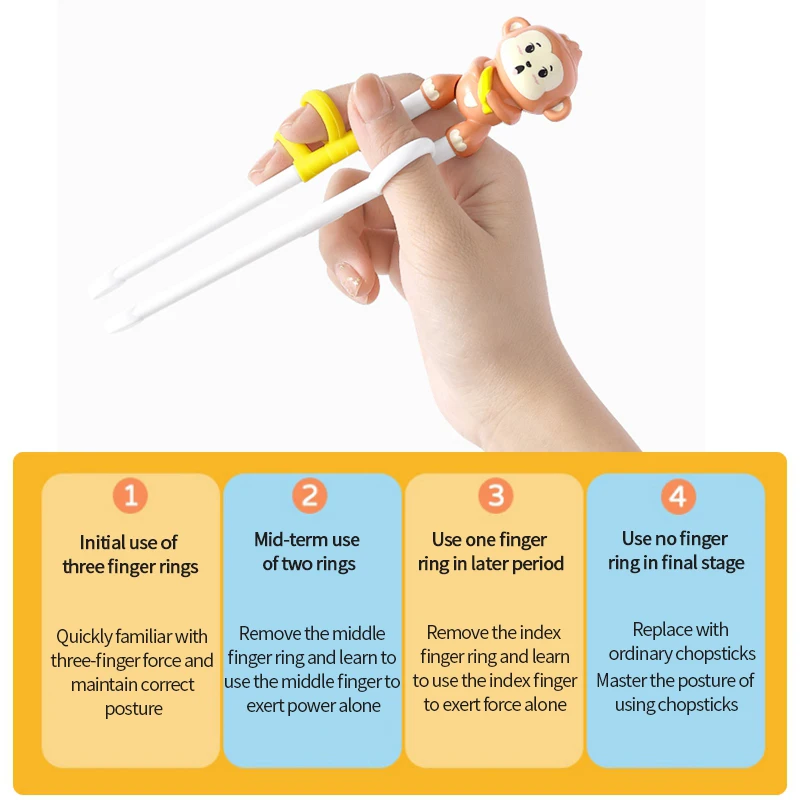 1
Initial use of three finger rings

Quickly familiar with three-finger force and maintain correct posture

2
Mid-term use of two rings

Remove the middle finger ring and learn to use the middle finger to exert power alone

3
Use one finger ring in later period

Remove the index finger ring and learn to use the index finger to exert force alone

4
Use no finger ring in final stage

Replace with ordinary chopsticks
Master the posture of using chopsticks