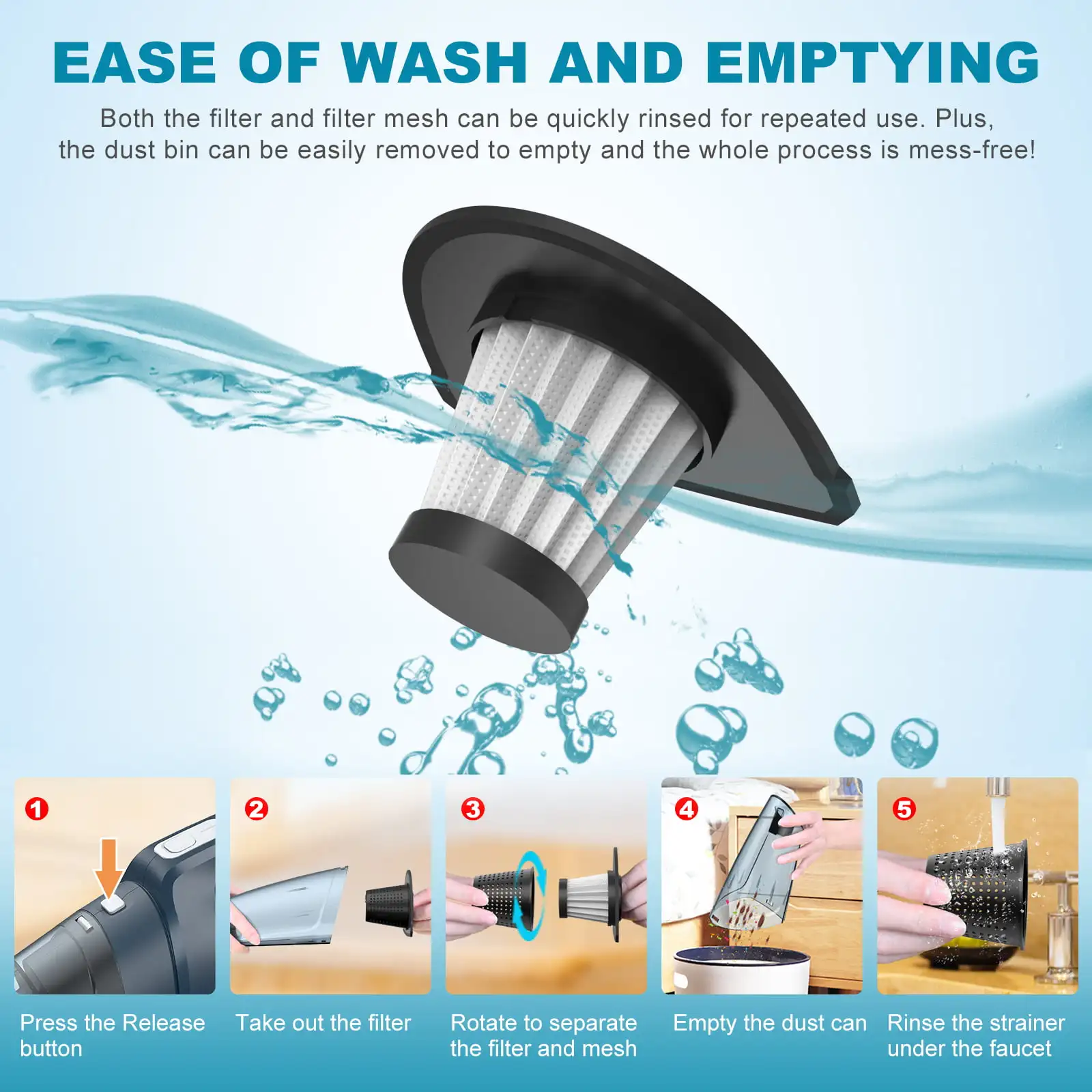 EASE OF WASH AND EMPTYING

Both the filter and filter mesh can be quickly rinsed for repeated use. Plus, the dust bin can be easily removed to empty and the whole process is mess-free!

1
Press the Release button

2
Take out the filter

3
Rotate to separate the filter and mesh

4
Empty the dust can

5
Rinse the strainer under the faucet