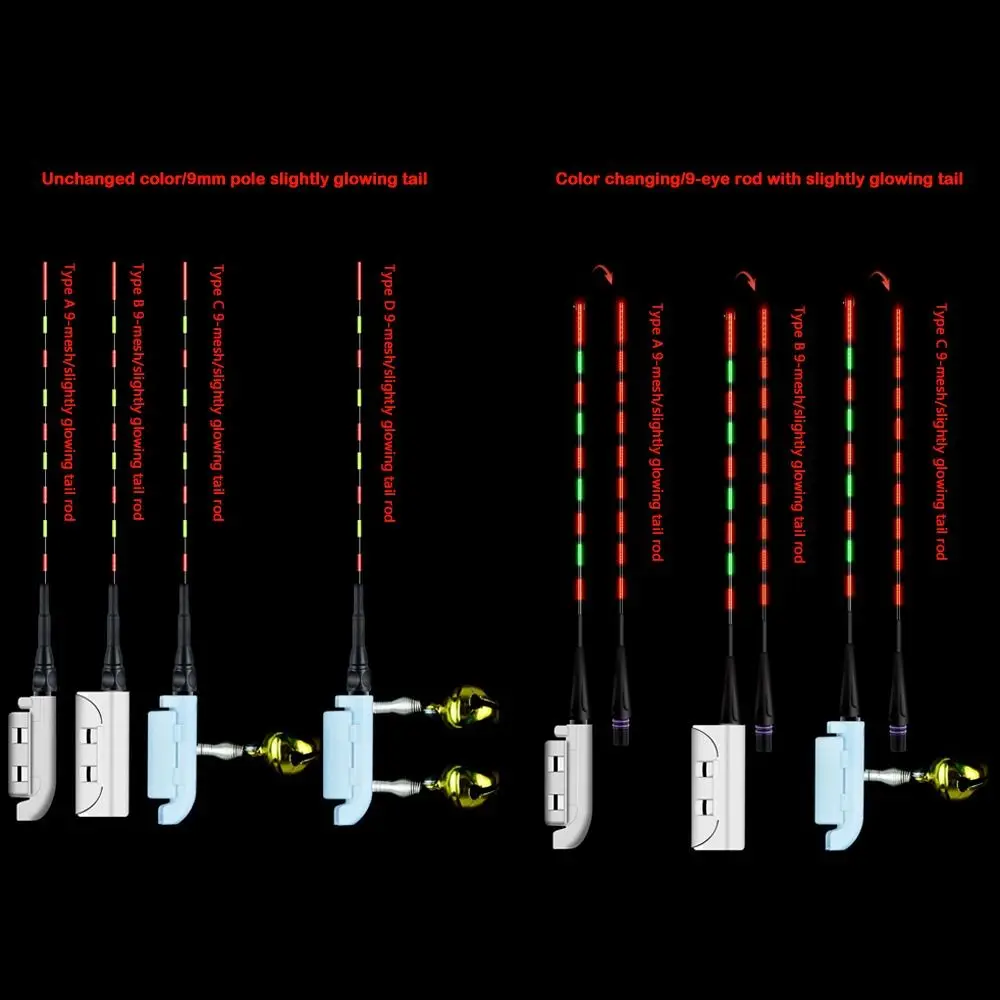 Unchanged color/9mm pole slightly glowing tail

Type A 9-mesh/slightly glowing tail rod

Type B 9-mesh/slightly glowing tail rod

Type C 9-mesh/slightly glowing tail rod

Type D 9-mesh/slightly glowing tail rod

Color changing/9-eye rod with slightly glowing tail

Type A 9-mesh/slightly glowing tail rod

Type B 9-mesh/slightly glowing tail rod

Type C 9-mesh/slightly glowing tail rod