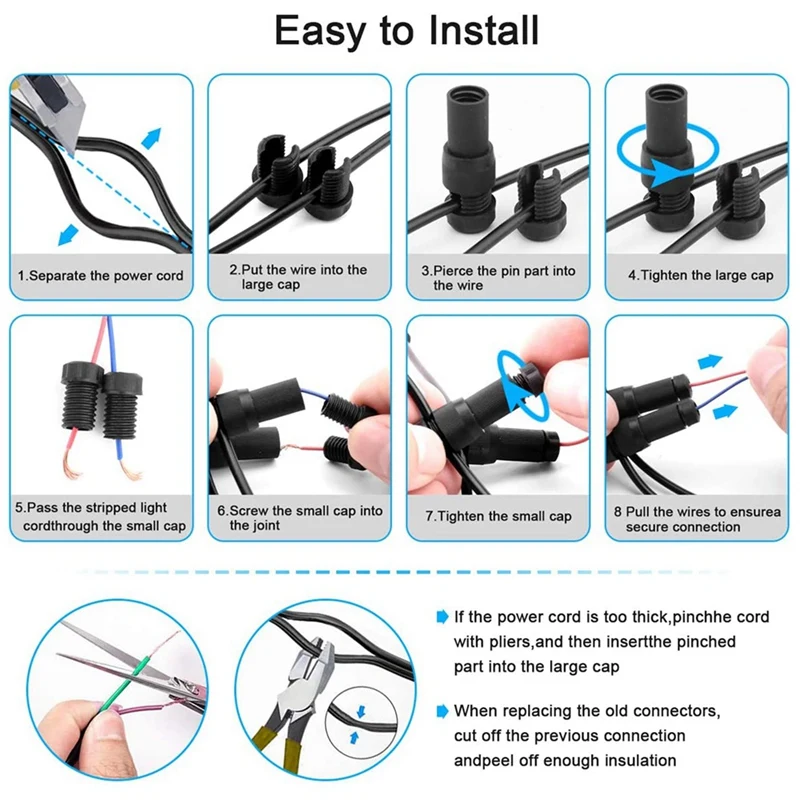 Easy to Install

1.Separate the power cord

2.Put the wire into the large cap

3.Pierce the pin part into the wire

4.Tighten the large cap

5.Pass the stripped light cordthrough the small cap

6.Screw the small cap into the joint

7.Tighten the small cap

8 Pull the wires to ensurea secure connection

If the power cord is too thick,pinchhe cord with pliers,and then insertthe pinched part into the large cap

When replacing the old connectors, cut off the previous connection andpeel off enough insulation