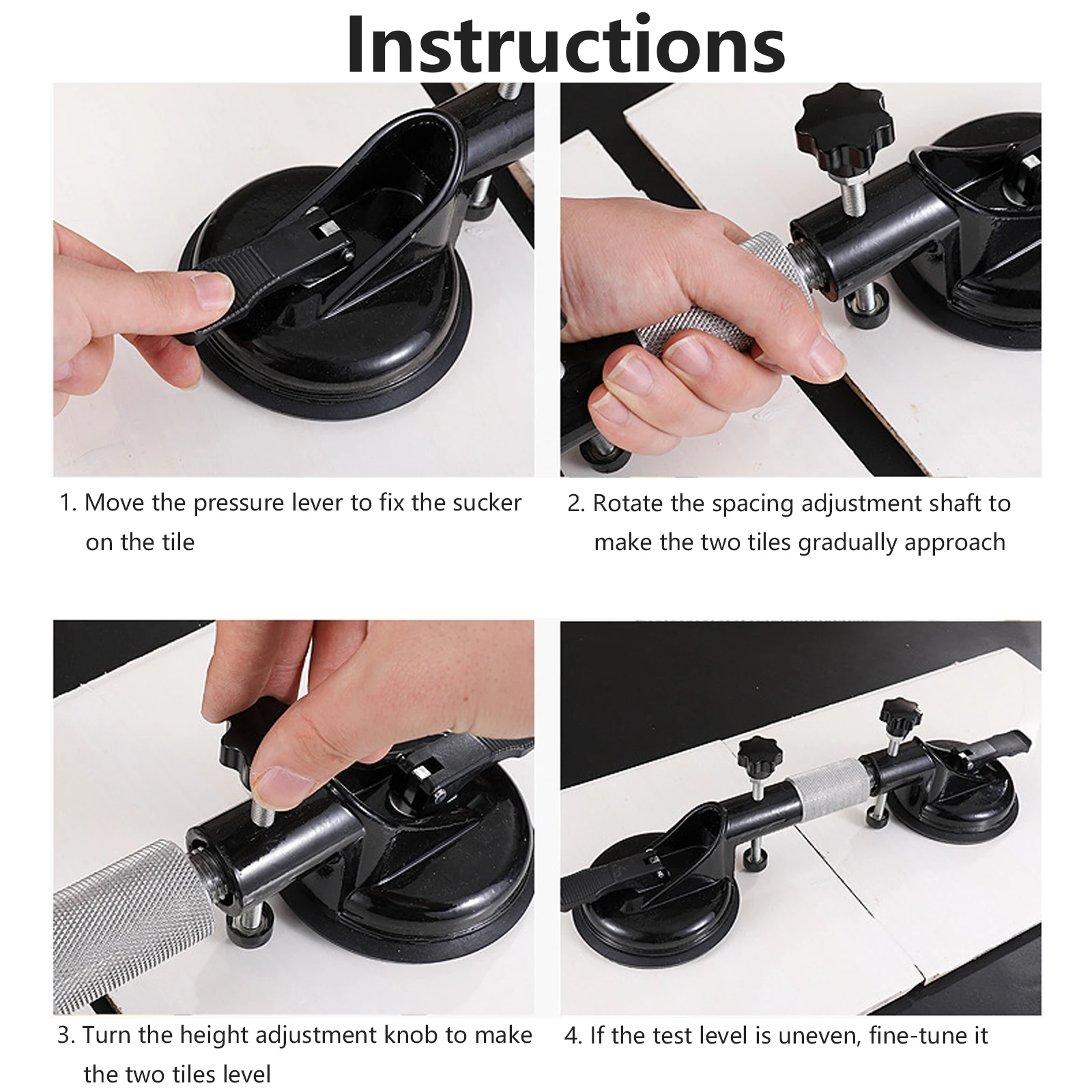 Instructions

1. Move the pressure lever to fix the sucker on the tile

2. Rotate the spacing adjustment shaft to make the two tiles gradually approach

3. Turn the height adjustment knob to make the two tiles level

4. If the test level is uneven, fine-tune it