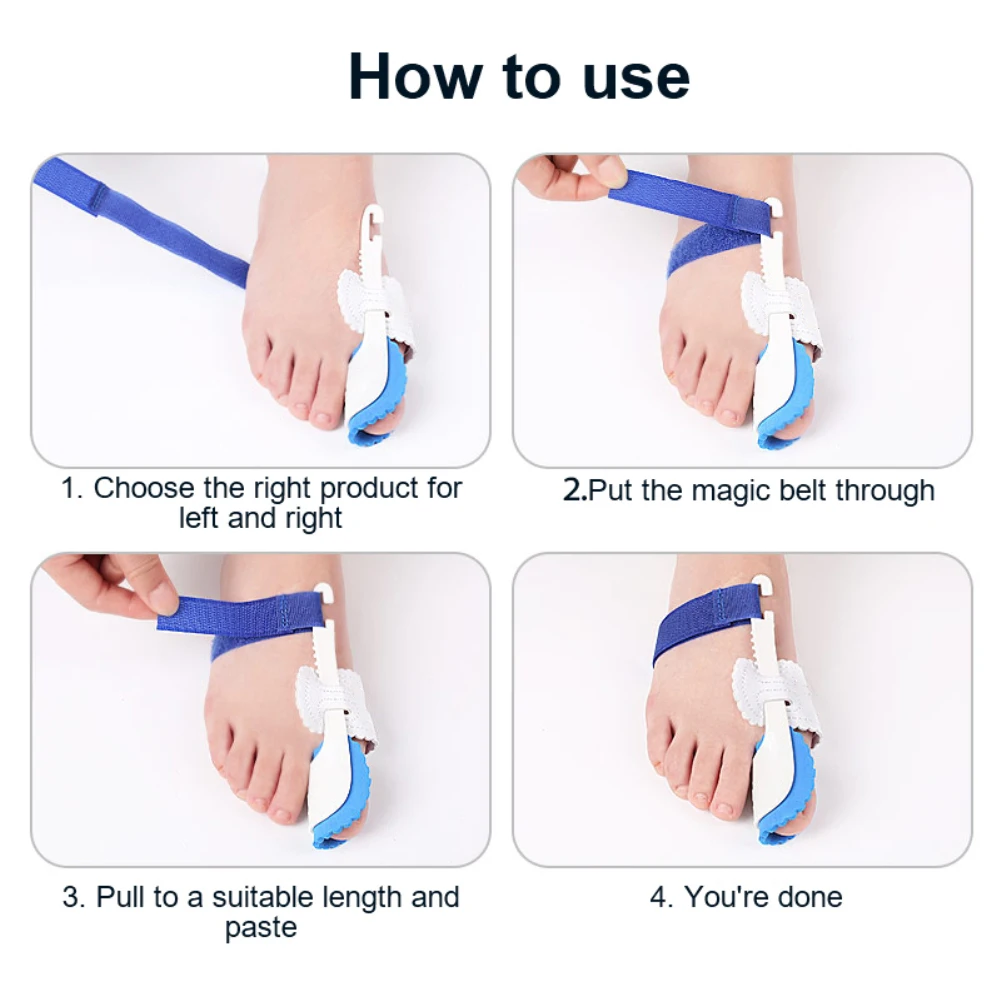 How to use

1. Choose the right product for left and right

2.Put the magic belt through

3. Pull to a suitable length and paste

4. You're done