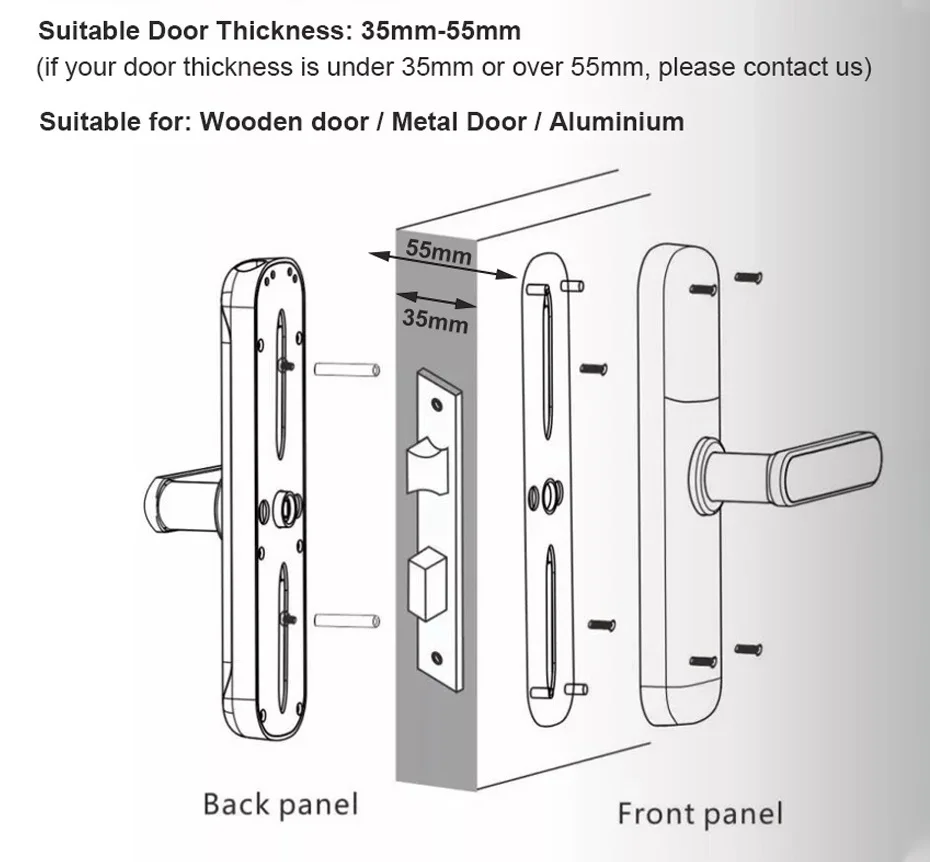 Suitable Door Thickness: 35mm-55mm
(if your door thickness is under 35mm or over 55mm, please contact us)

Suitable for: Wooden door / Metal Door / Aluminium

55mm
35mm

Back panel
Front panel