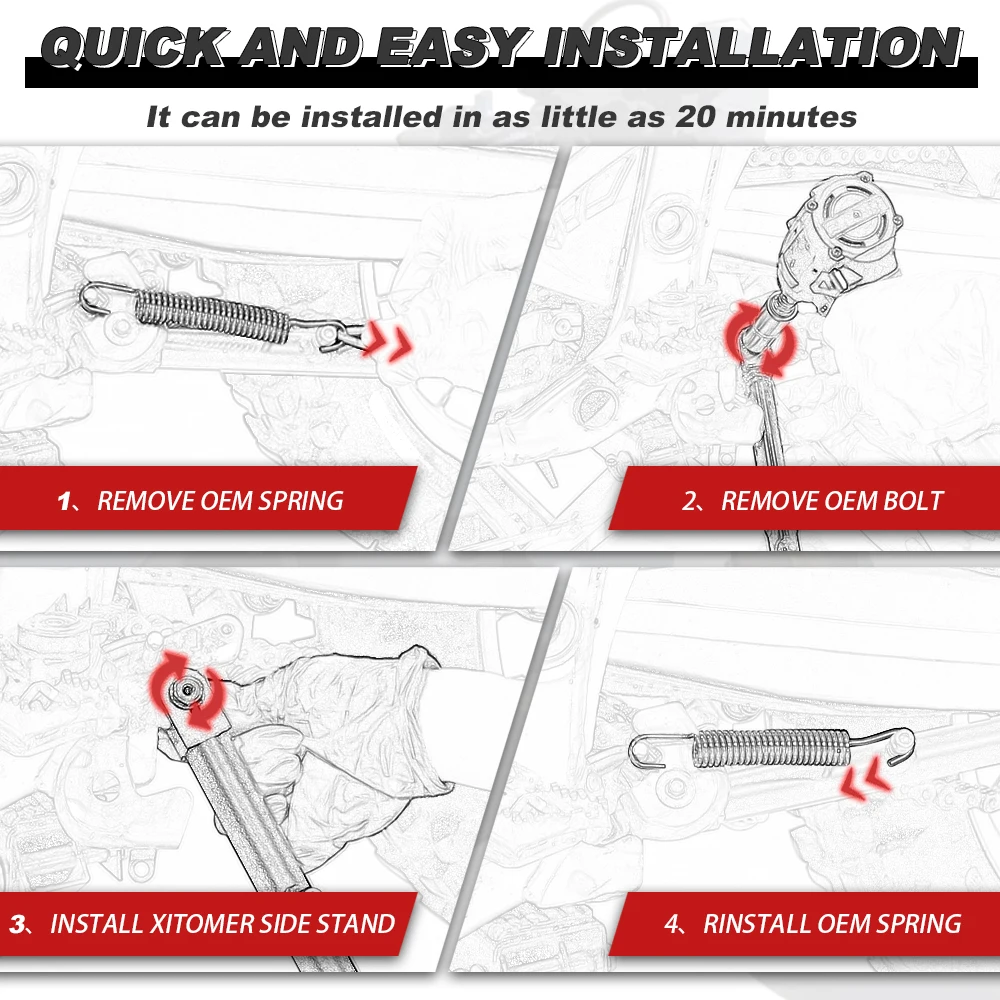 QUICK AND EASY INSTALLATION

It can be installed in as little as 20 minutes

1、REMOVE OEM SPRING

2、REMOVE OEM BOLT

3、INSTALL XITOMER SIDE STAND

4、RINSTALL OEM SPRING