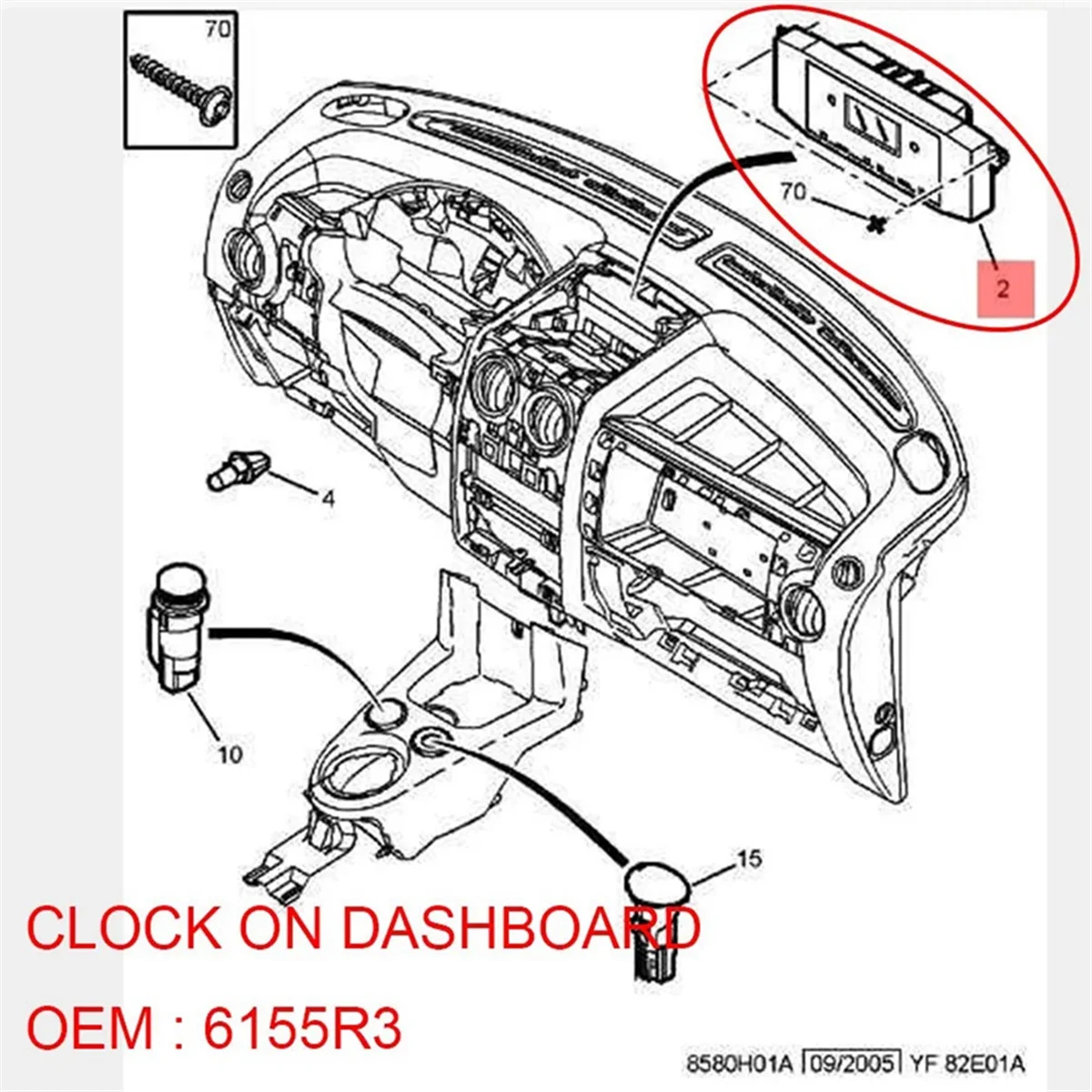 70

70

2

4

10

15

CLOCK ON DASHBOARD

OEM : 6155R3

8580H01A 09/2005 YF 82E01A