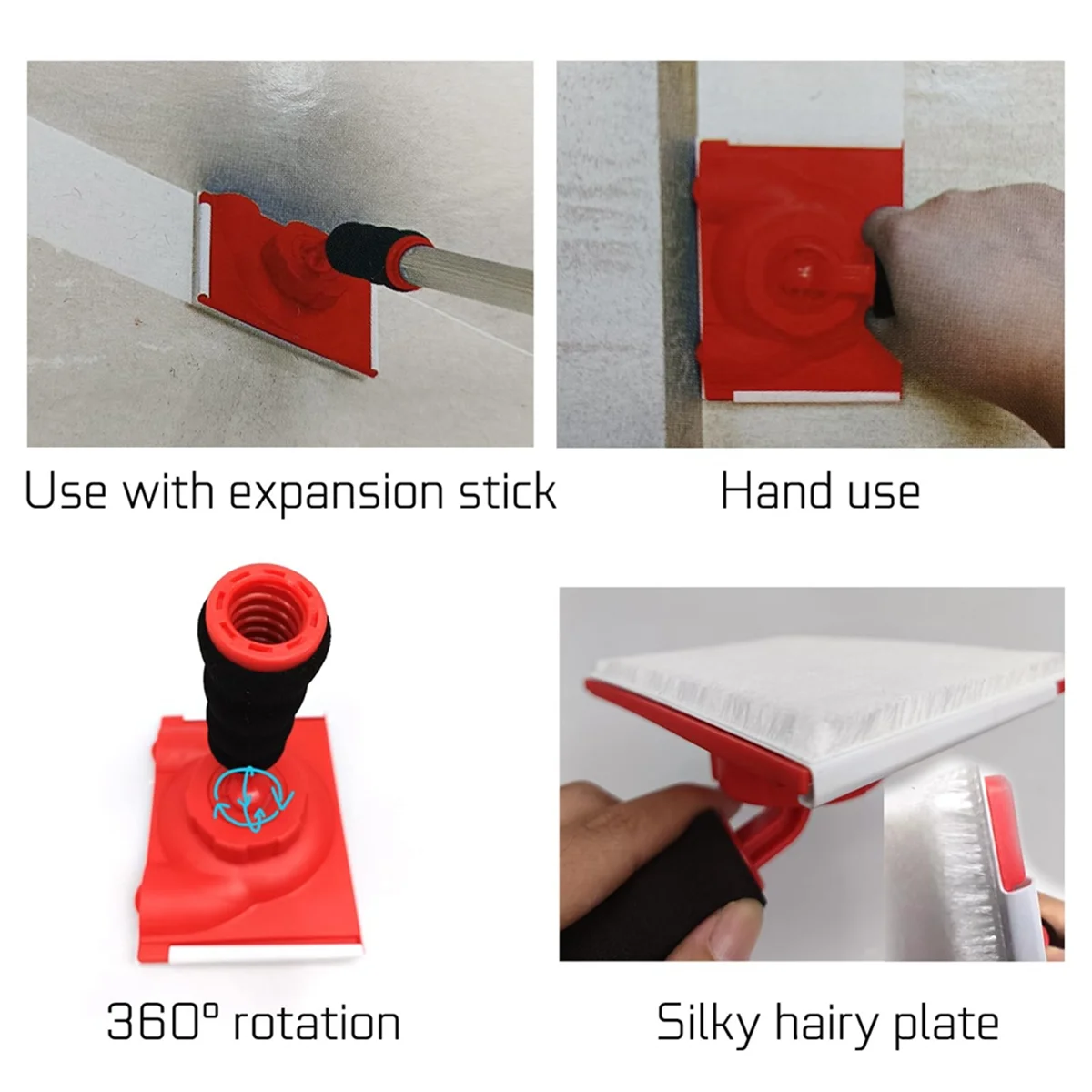 Use with expansion stick

Hand use

360° rotation

Silky hairy plate