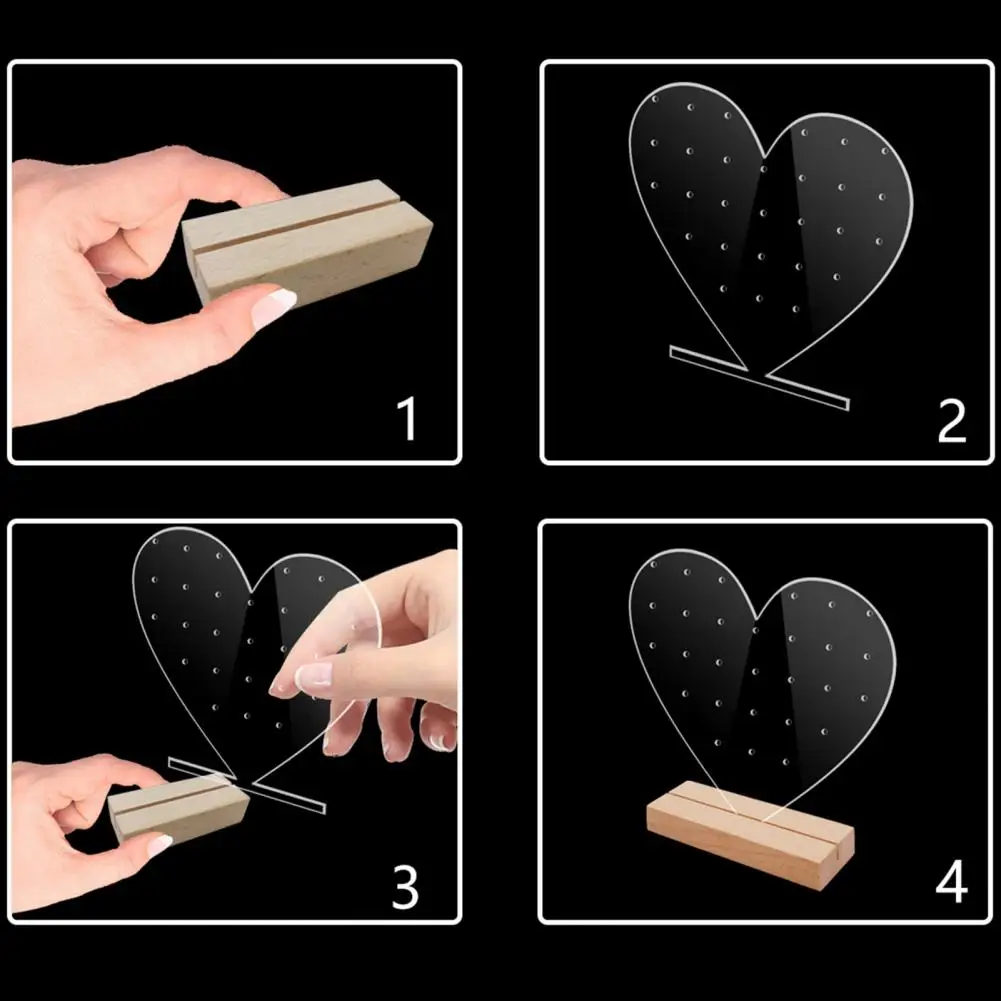 1

2

3

4