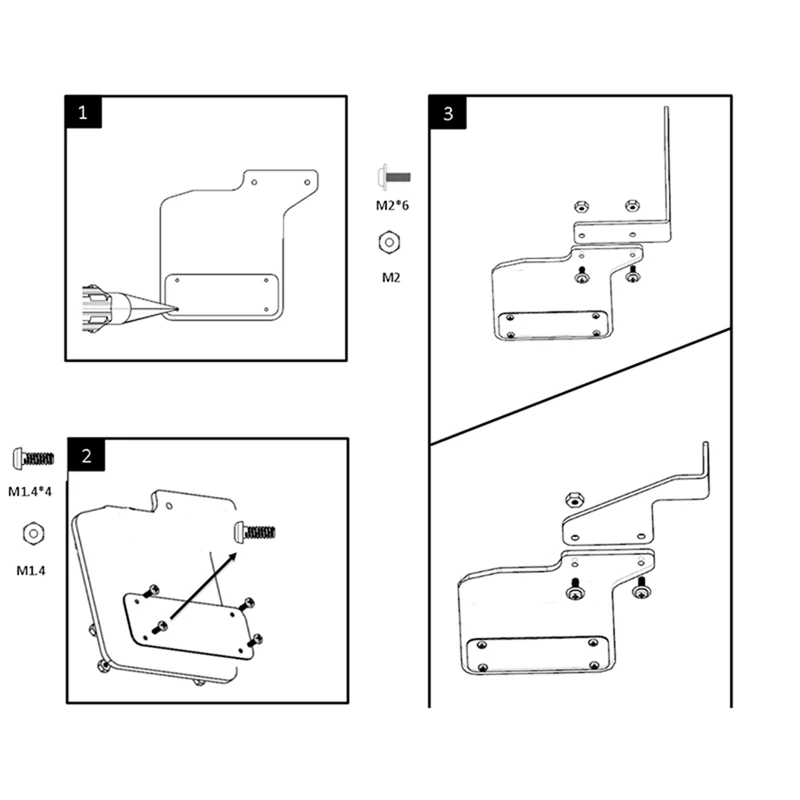 1

M2*6

M2

3

M1.4*4

M1.4

2