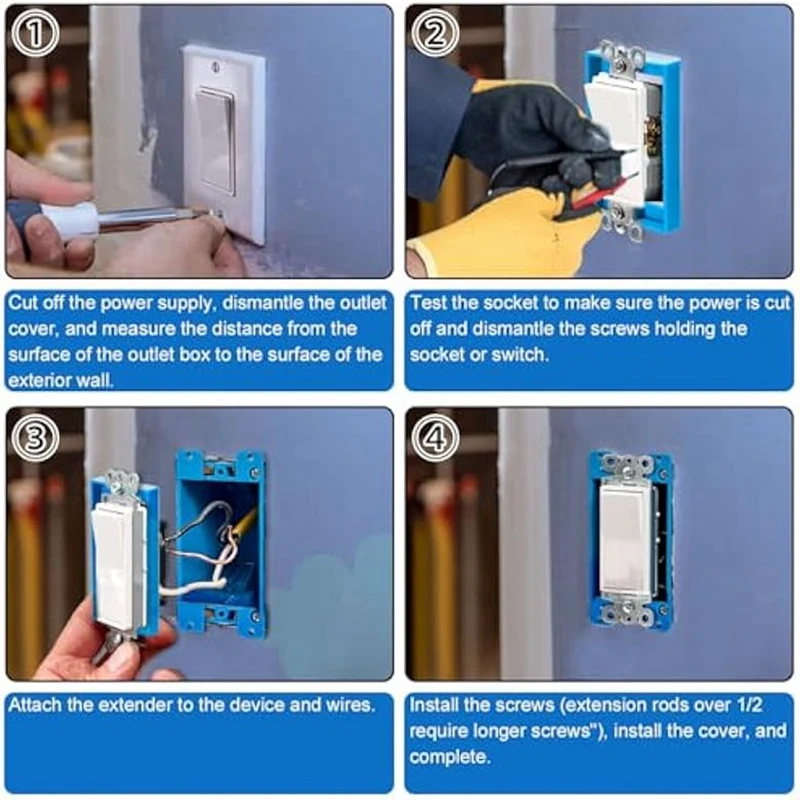 ①

Cut off the power supply, dismantle the outlet cover, and measure the distance from the surface of the outlet box to the surface of the exterior wall.

②

Test the socket to make sure the power is cut off and dismantle the screws holding the socket or switch.

③

Attach the extender to the device and wires.

④

Install the screws (extension rods over 1/2 require longer screws"), install the cover, and complete.