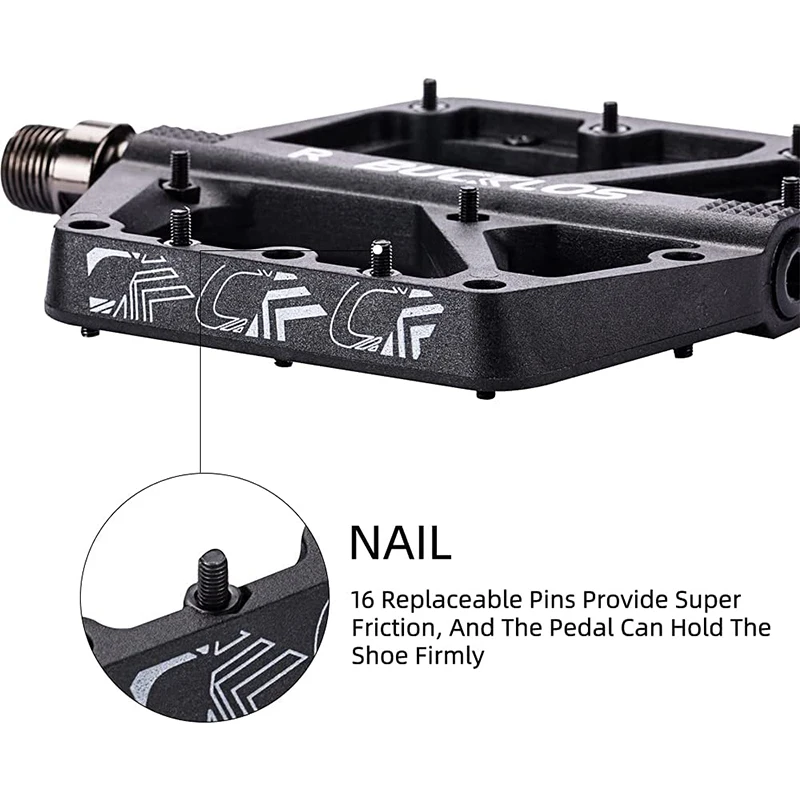 R BUCKLOS

NAIL

16 Replaceable Pins Provide Super Friction, And The Pedal Can Hold The Shoe Firmly