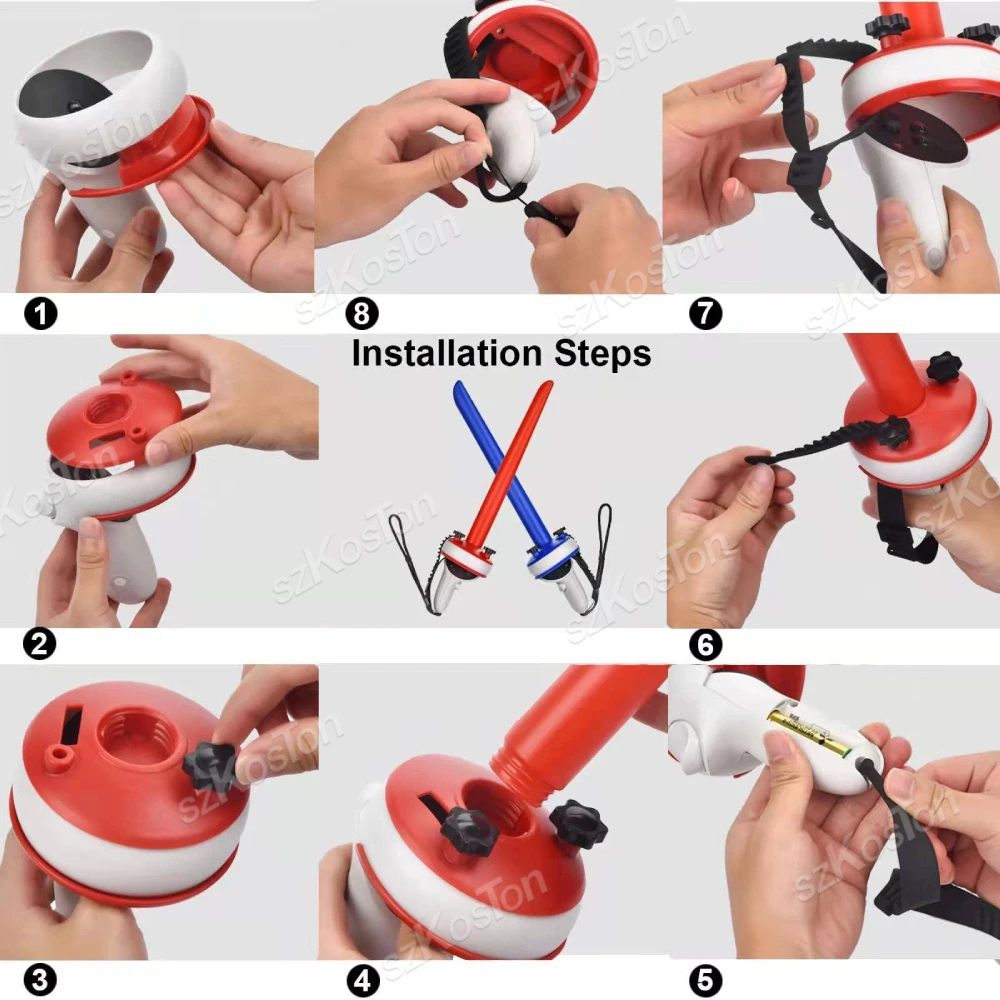 szKosTon

1

8

7

Installation Steps

2

6

3

4

5