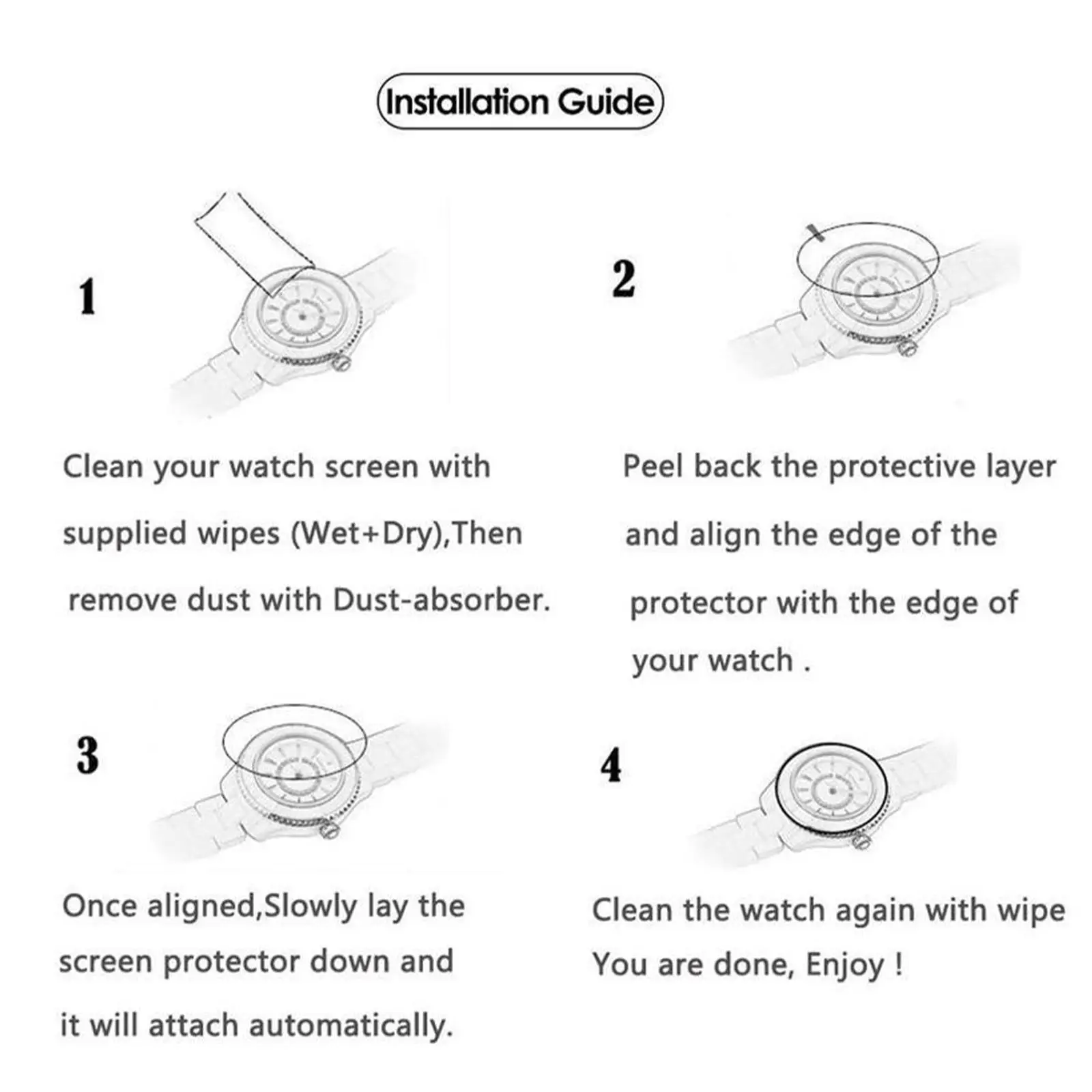 Installation Guide

1

Clean your watch screen with supplied wipes (Wet+Dry),Then remove dust with Dust-absorber.

2

Peel back the protective layer and align the edge of the protector with the edge of your watch .

3

Once aligned,Slowly lay the screen protector down and it will attach automatically.

4

Clean the watch again with wipe
You are done, Enjoy !