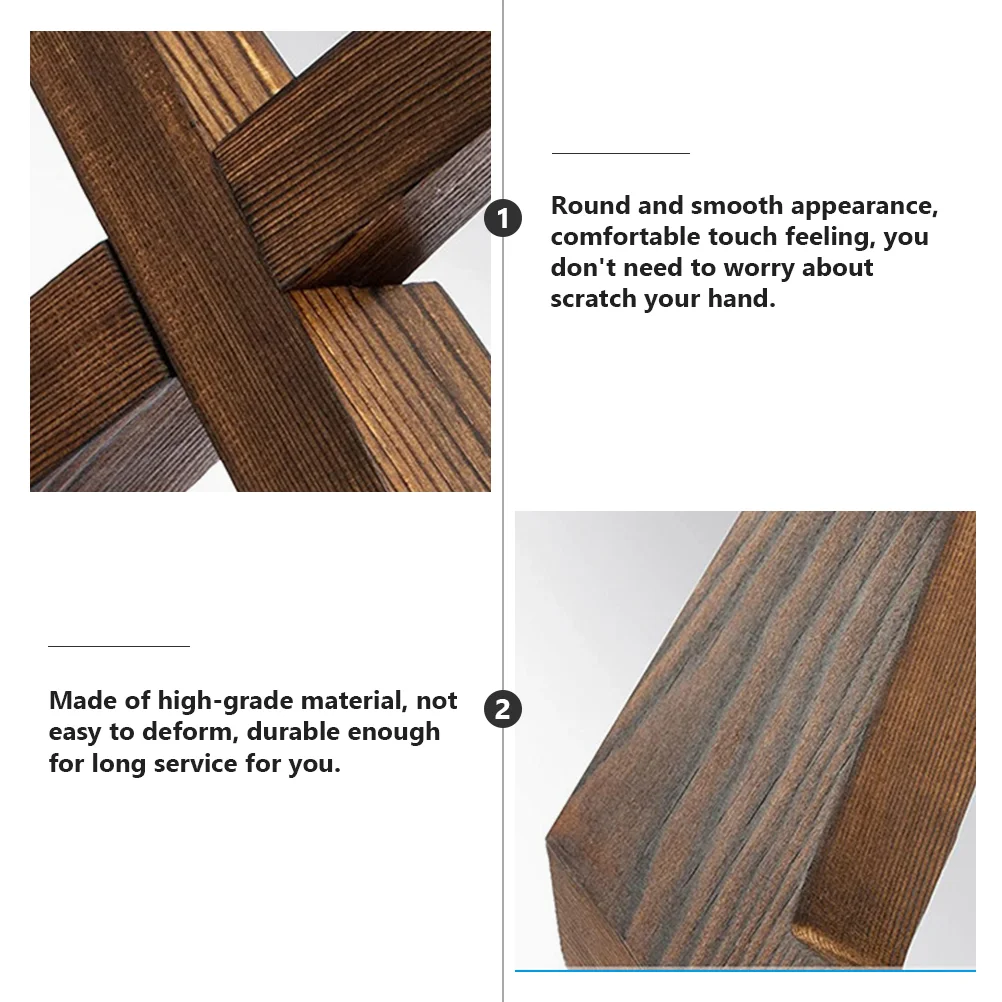 1

Round and smooth appearance, comfortable touch feeling, you don't need to worry about scratch your hand.

Made of high-grade material, not easy to deform, durable enough for long service for you.

2