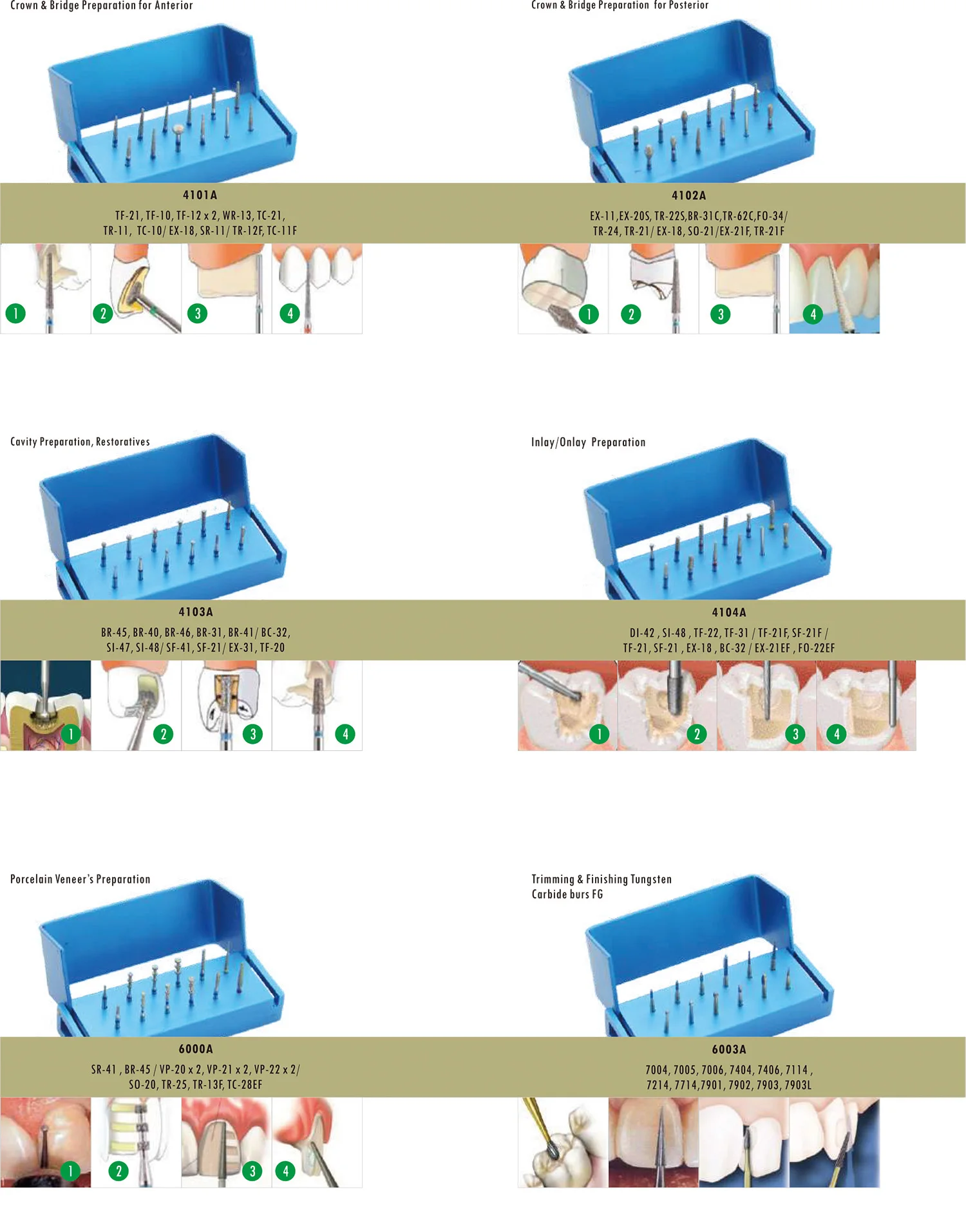 Crown & Bridge Preparation for Anterior

4101A

TF-21, TF-10, TF-12 x 2, WR-13, TC-21, TR-11, TC-10/ EX-18, SR-11/ TR-12F, TC-11F

1 2 3 4

Crown & Bridge Preparation for Posterior

4102A

EX-11,EX-20S, TR-22S,BR-31C,TR-62C,FO-34/ TR-24, TR-21/ EX-18, SO-21/EX-21F, TR-21F

1 2 3 4

Cavity Preparation, Restoratives

4103A

BR-45, BR-40, BR-46, BR-31, BR-41/ BC-32, SI-47, SI-48/ SF-41, SF-21/ EX-31, TF-20

1 2 3 4

Inlay/Onlay Preparation

4104A

DI-42 , SI-48 , TF-22, TF-31 / TF-21F, SF-21F / TF-21, SF-21 , EX-18 , BC-32 / EX-21EF , FO-22EF

1 2 3 4

Porcelain Veneer's Preparation

6000A

SR-41 , BR-45 / VP-20 x 2, VP-21 x 2, VP-22 x 2/ SO-20, TR-25, TR-13F, TC-28EF

1 2 3 4

Trimming & Finishing Tungsten Carbide burs FG

6003A

7004, 7005, 7006, 7404, 7406, 7114 , 7214, 7714,7901, 7902, 7903, 7903L