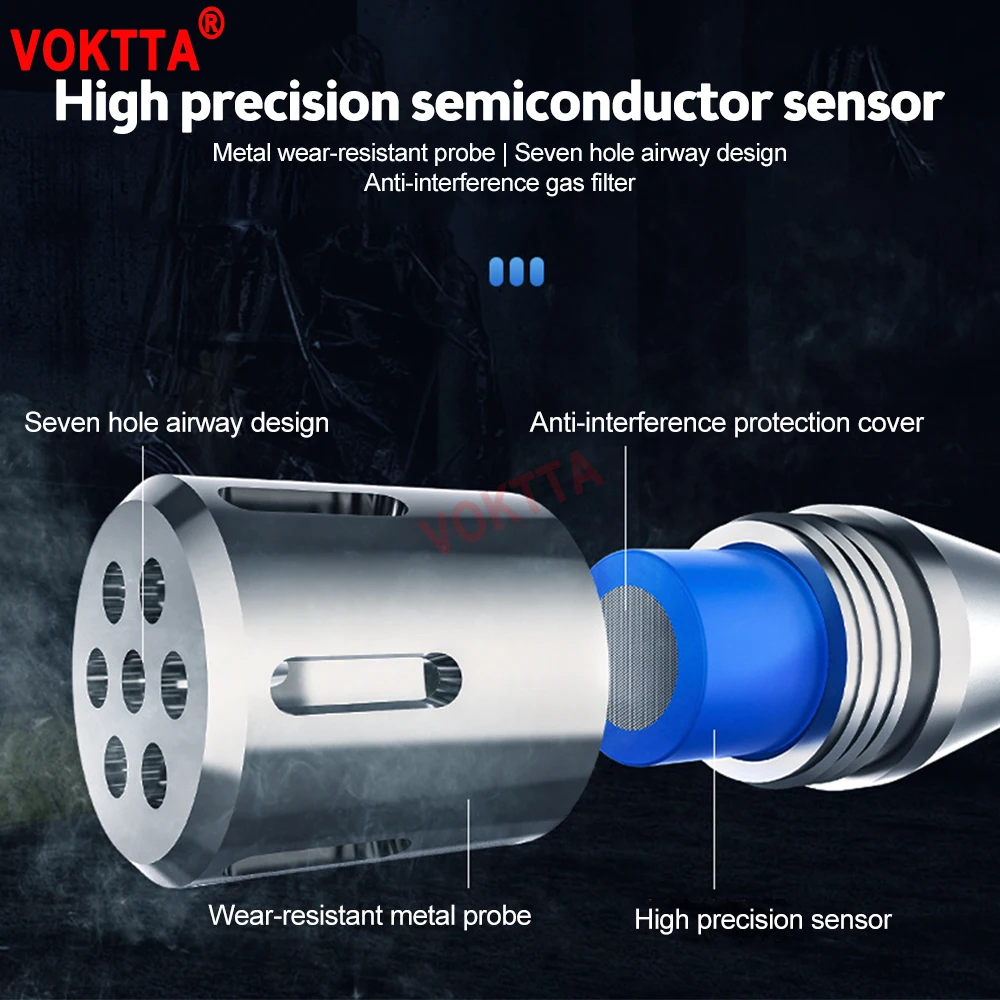 VOKTTA®

High precision semiconductor sensor

Metal wear-resistant probe | Seven hole airway design
Anti-interference gas filter

Seven hole airway design

Anti-interference protection cover

VOKTTA

Wear-resistant metal probe

High precision sensor