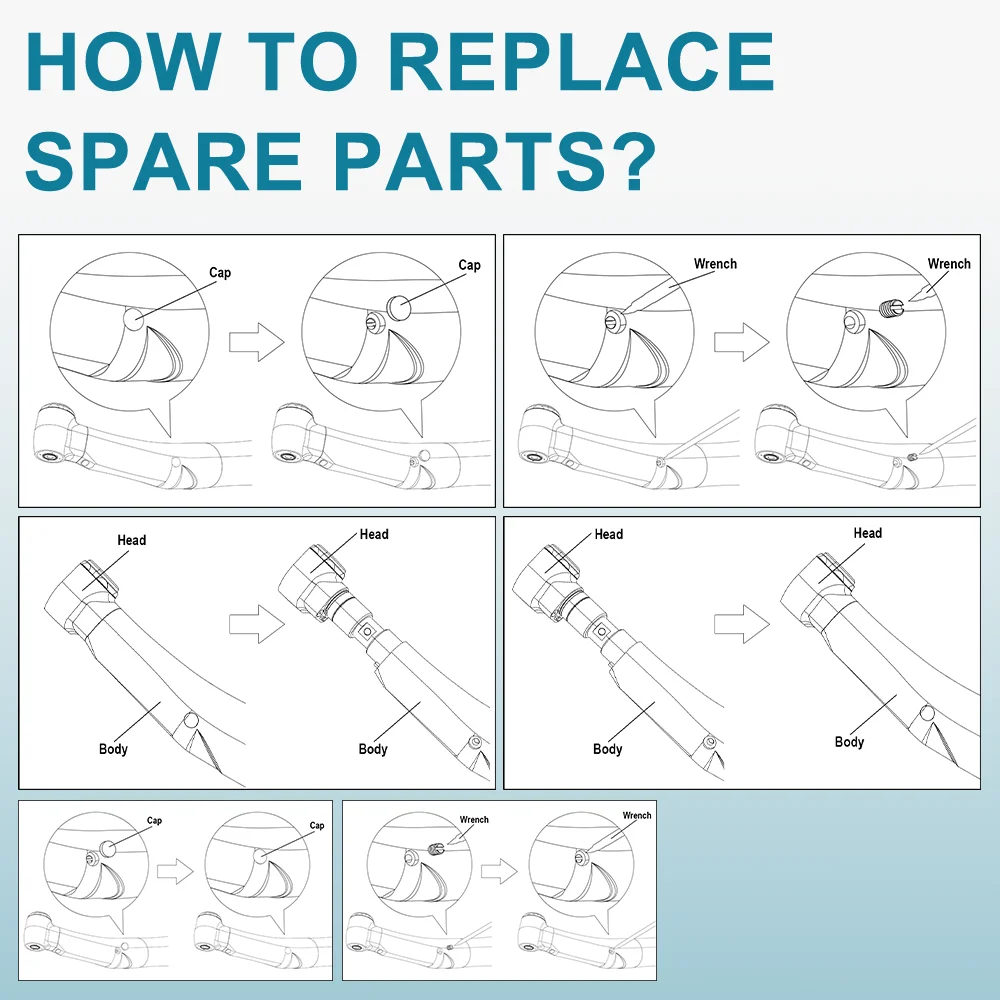 HOW TO REPLACE SPARE PARTS?

Cap
Cap

Wrench
Wrench

Head
Body
Head
Body

Head
Body
Head
Body

Cap
Cap

Wrench
Wrench