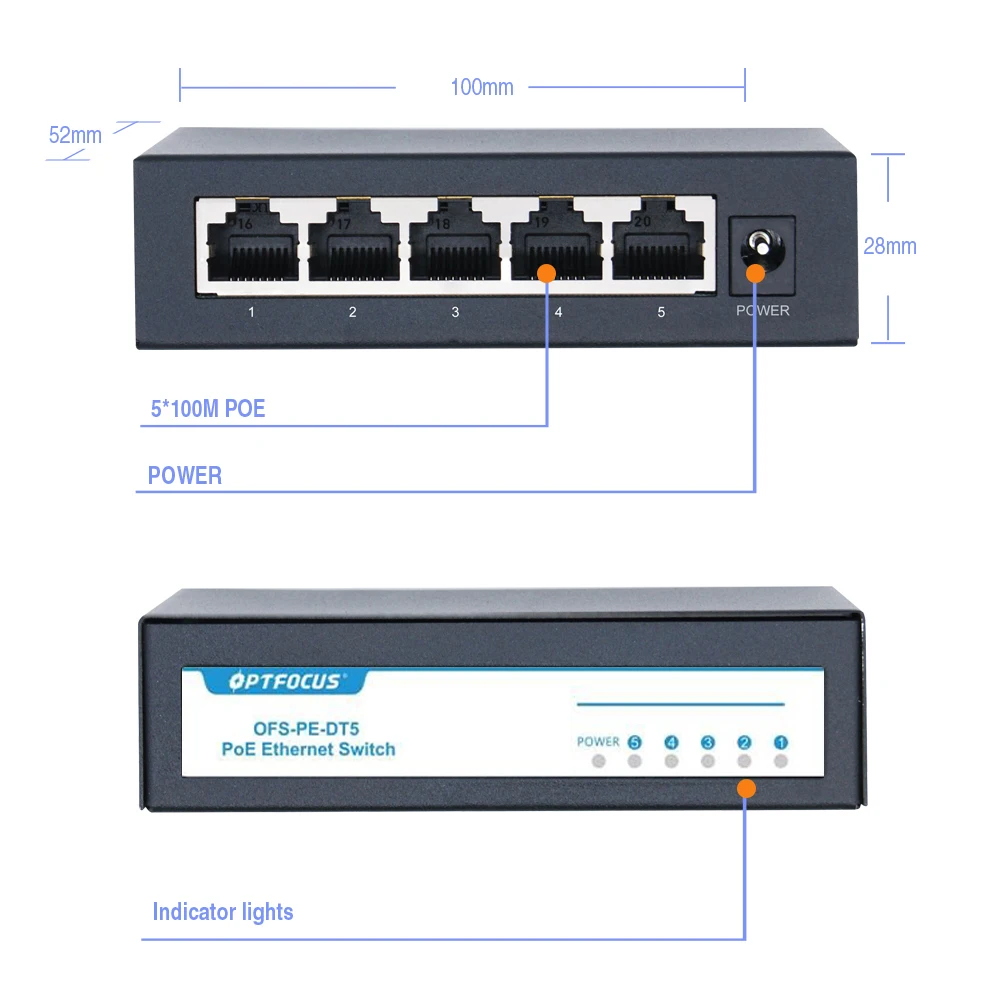 100mm

52mm

28mm

16 17 18 19 20

1 2 3 4 5

POWER

5*100M POE

POWER

OPTFOCUS

OFS-PE-DT5
PoE Ethernet Switch

POWER 5 4 3 2 1

Indicator lights