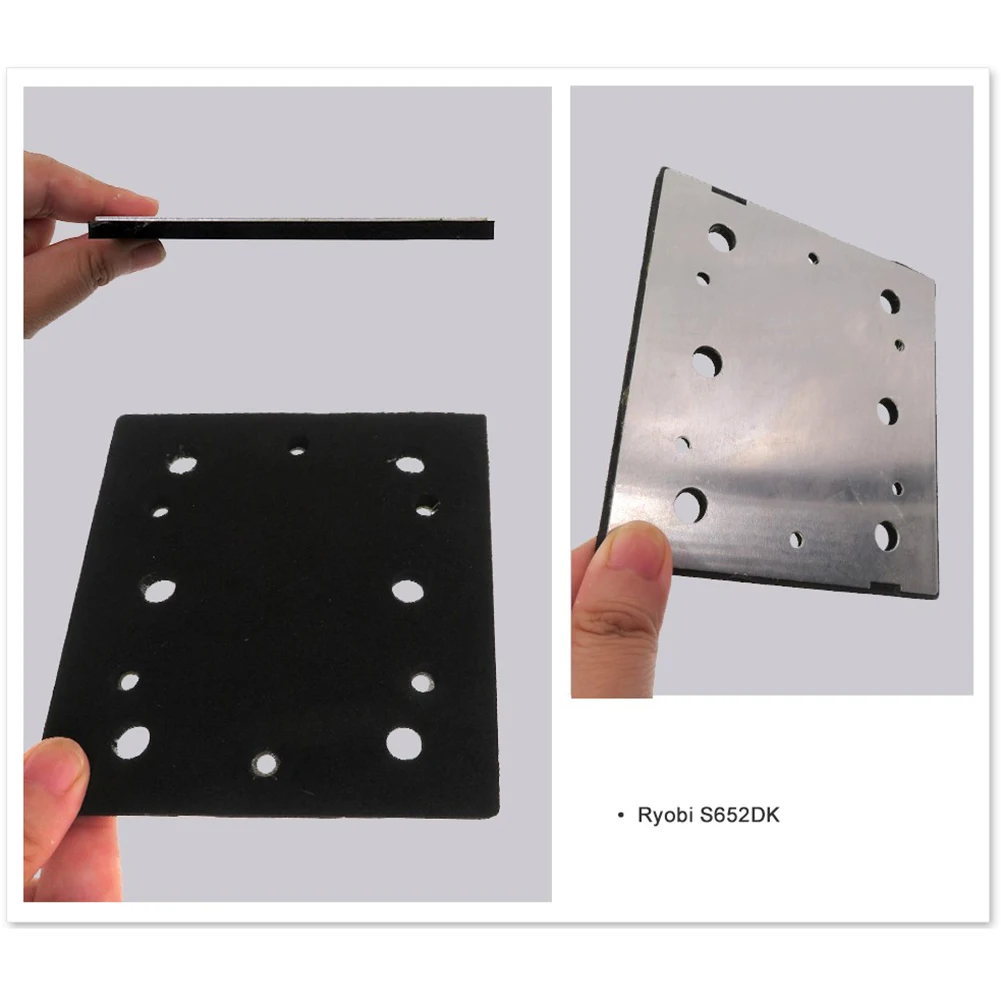 • Ryobi S652DK