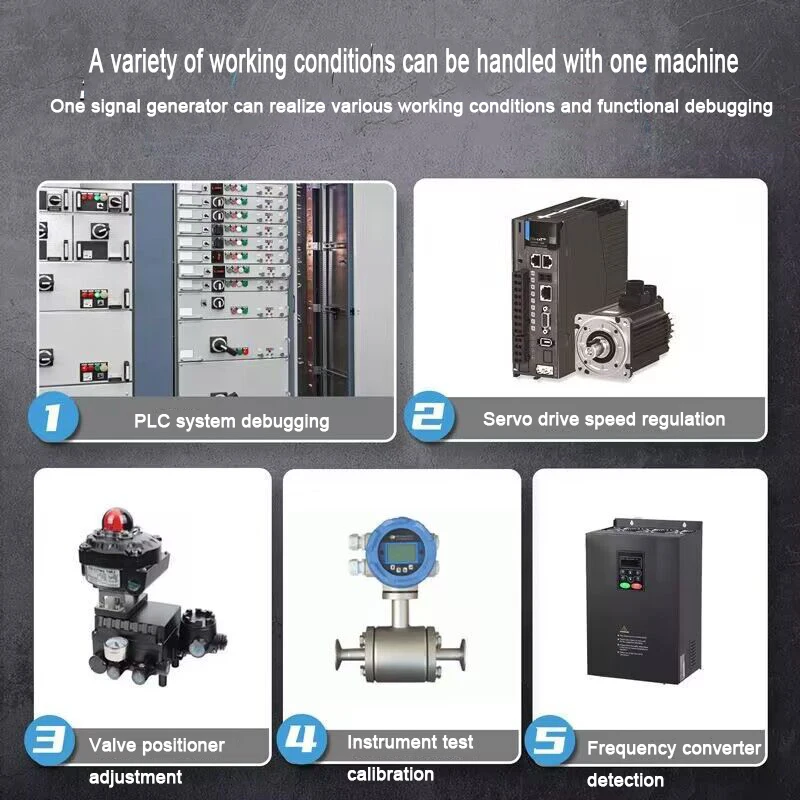 A variety of working conditions can be handled with one machine

One signal generator can realize various working conditions and functional debugging

1 PLC system debugging

2 Servo drive speed regulation

3 Valve positioner adjustment

4 Instrument test calibration

5 Frequency converter detection