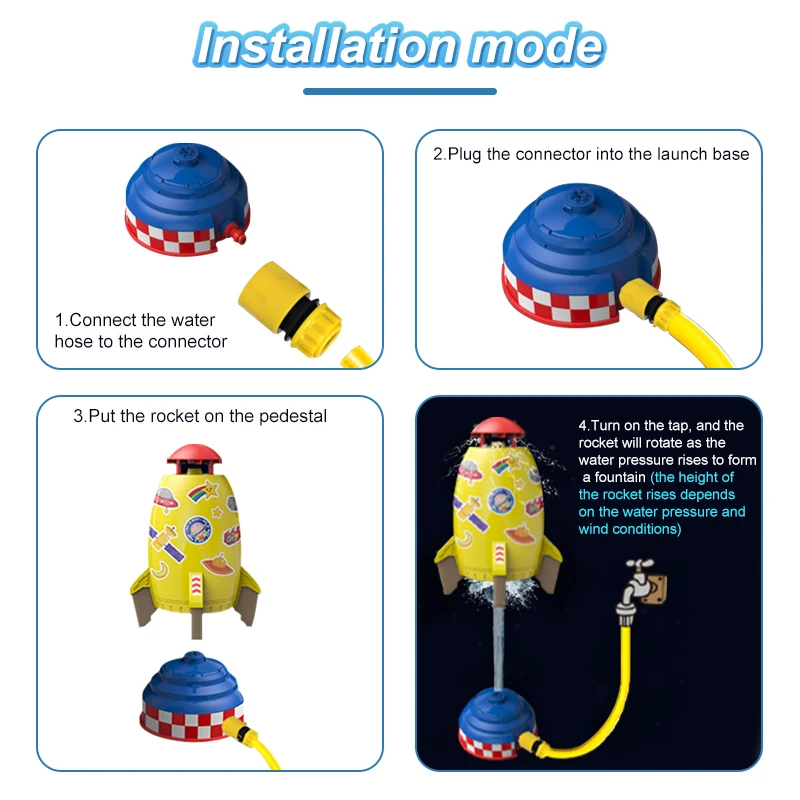 Installation mode

1.Connect the water hose to the connector

2.Plug the connector into the launch base

3.Put the rocket on the pedestal

4.Turn on the tap, and the rocket will rotate as the water pressure rises to form a fountain (the height of the rocket rises depends on the water pressure and wind conditions)