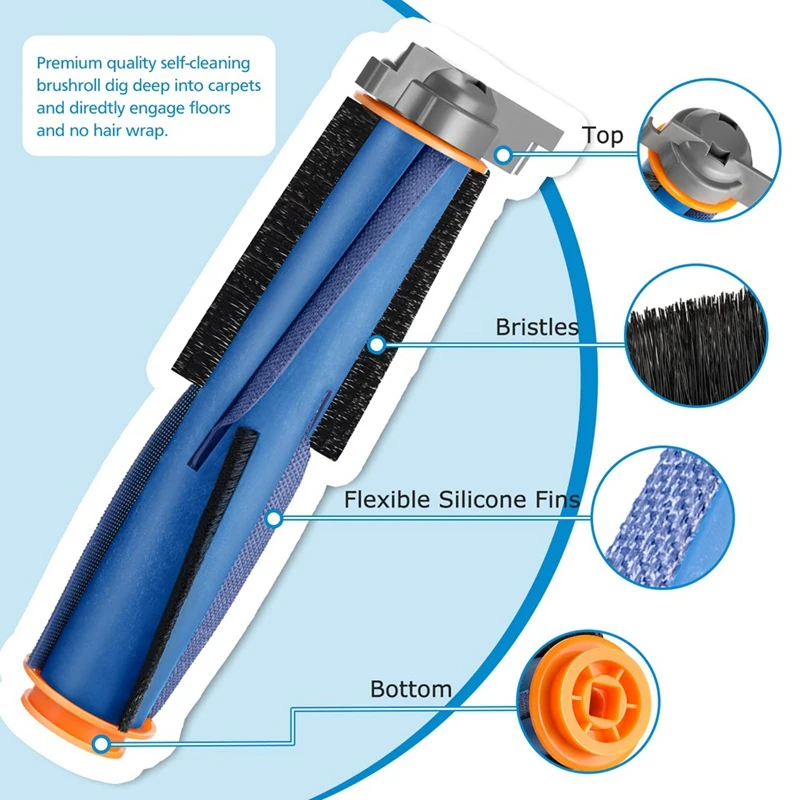 Premium quality self-cleaning brushroll dig deep into carpets and diredtly engage floors and no hair wrap.

Top

Bristles

Flexible Silicone Fins

Bottom