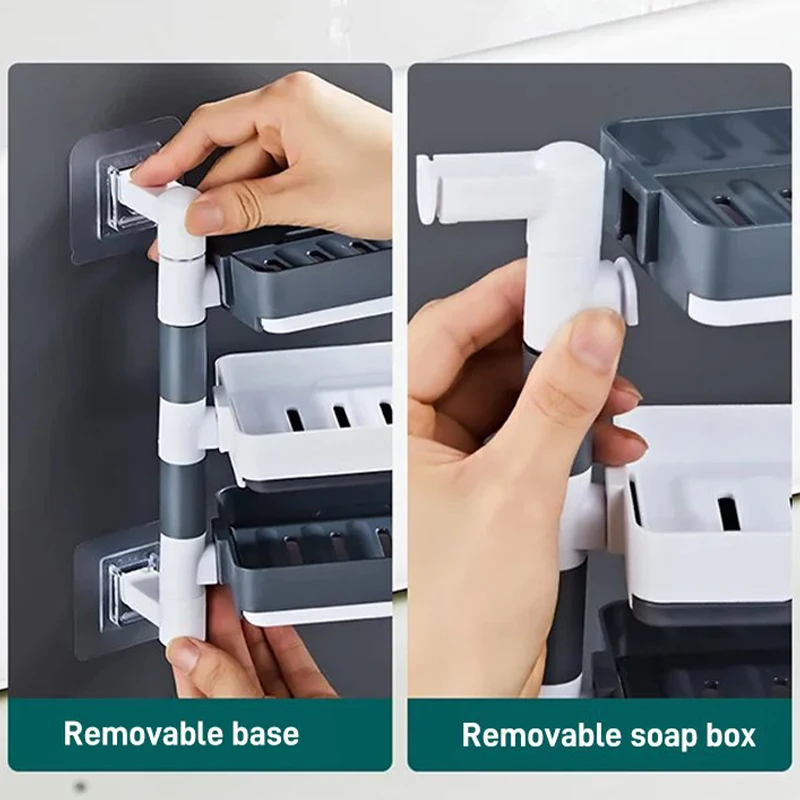 Removable base

Removable soap box