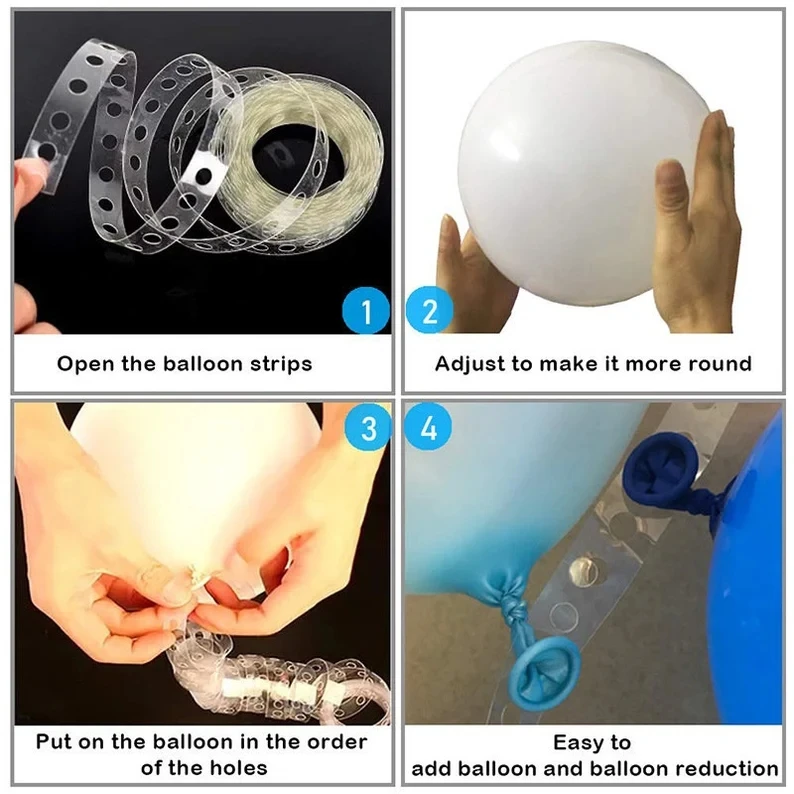 1

Open the balloon strips

2

Adjust to make it more round

3

Put on the balloon in the order of the holes

4

Easy to add balloon and balloon reduction