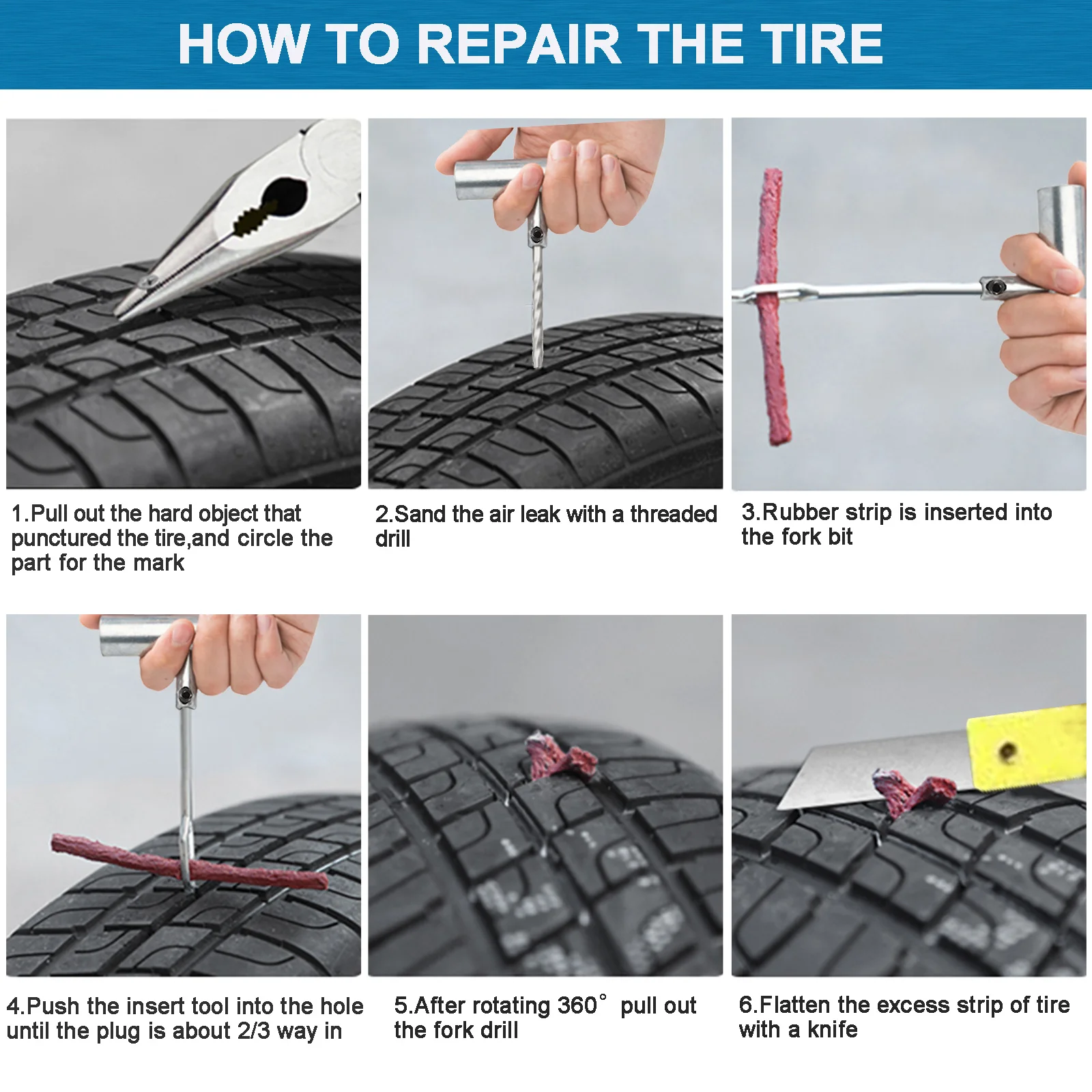 HOW TO REPAIR THE TIRE

1.Pull out the hard object that punctured the tire,and circle the part for the mark

2.Sand the air leak with a threaded drill

3.Rubber strip is inserted into the fork bit

4.Push the insert tool into the hole until the plug is about 2/3 way in

5.After rotating 360° pull out the fork drill

6.Flatten the excess strip of tire with a knife