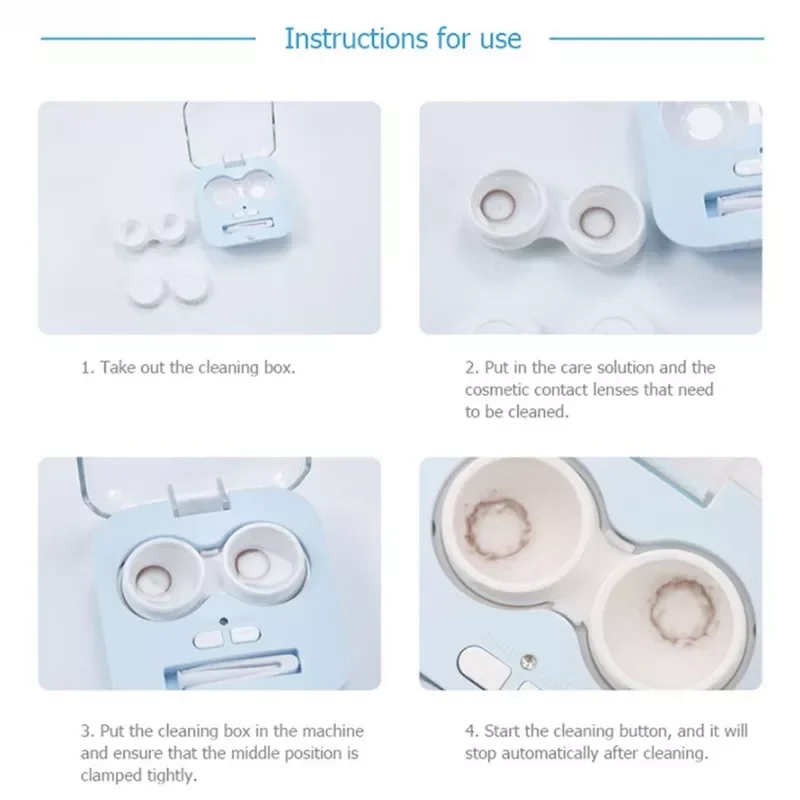 Instructions for use

1. Take out the cleaning box.

2. Put in the care solution and the cosmetic contact lenses that need to be cleaned.

3. Put the cleaning box in the machine and ensure that the middle position is clamped tightly.

4. Start the cleaning button, and it will stop automatically after cleaning.