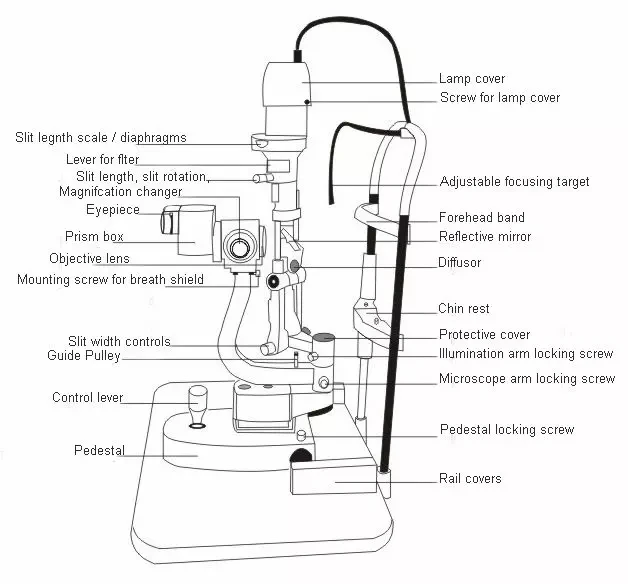 Slit legnth scale / diaphragms
Lever for flter
Slit length, slit rotation,
Magnifcation changer
Eyepiece
Prism box
Objective lens
Mounting screw for breath shield
Slit width controls
Guide Pulley
Control lever
Pedestal
Lamp cover
Screw for lamp cover
Adjustable focusing target
Forehead band
Reflective mirror
Diffusor
Chin rest
Protective cover
Illumination arm locking screw
Microscope arm locking screw
Pedestal locking screw
Rail covers