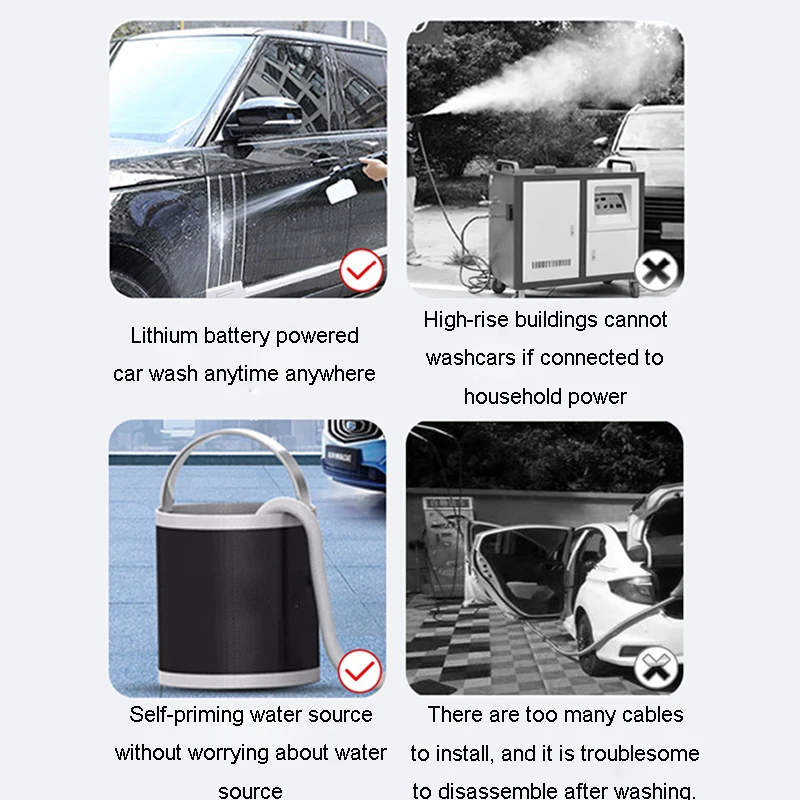 Lithium battery powered car wash anytime anywhere

High-rise buildings cannot washcars if connected to household power

Self-priming water source without worrying about water source

There are too many cables to install, and it is troublesome to disassemble after washing.