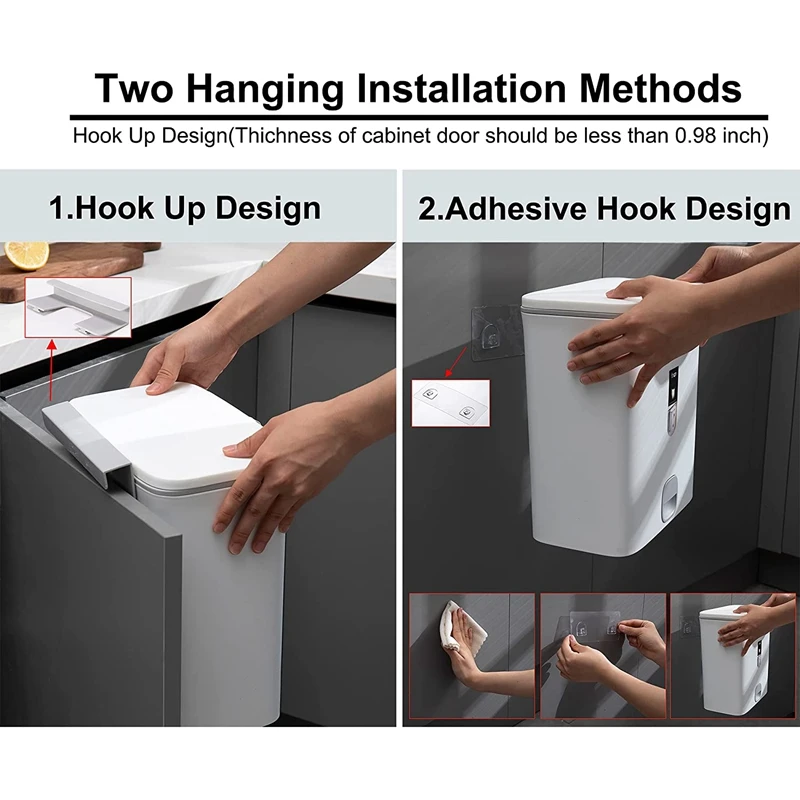 Two Hanging Installation Methods

Hook Up Design(Thichness of cabinet door should be less than 0.98 inch)

1.Hook Up Design

2.Adhesive Hook Design