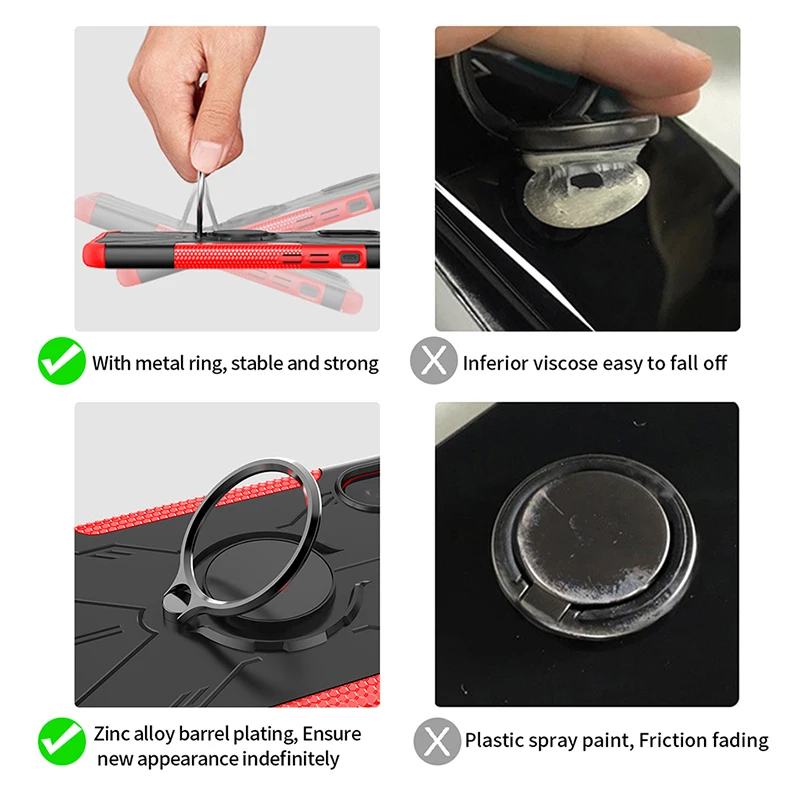 With metal ring, stable and strong

Inferior viscose easy to fall off

Zinc alloy barrel plating, Ensure new appearance indefinitely

Plastic spray paint, Friction fading