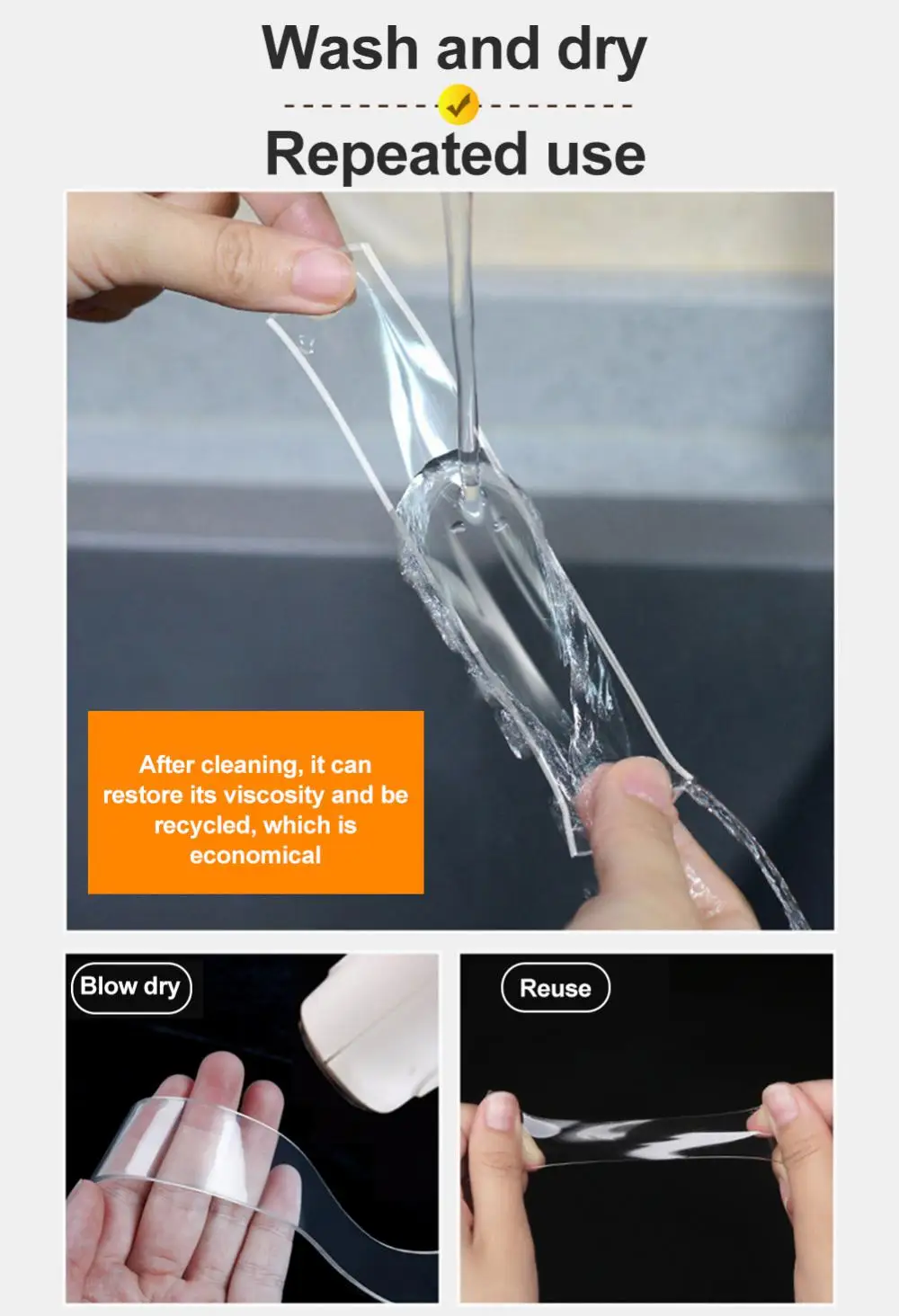 Wash and dry

Repeated use

After cleaning, it can restore its viscosity and be recycled, which is economical

Blow dry

Reuse