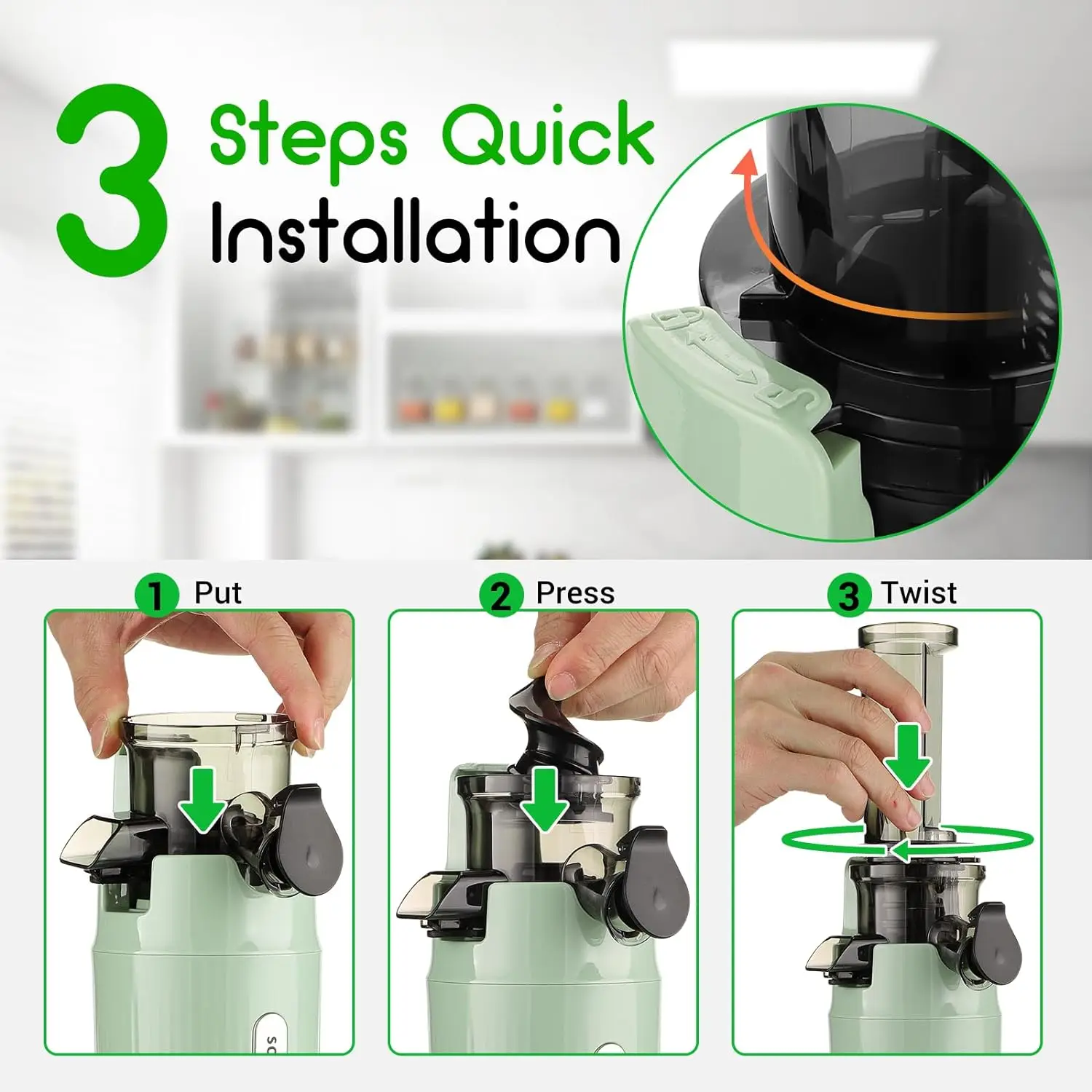 3 Steps Quick Installation

1 Put

2 Press

3 Twist