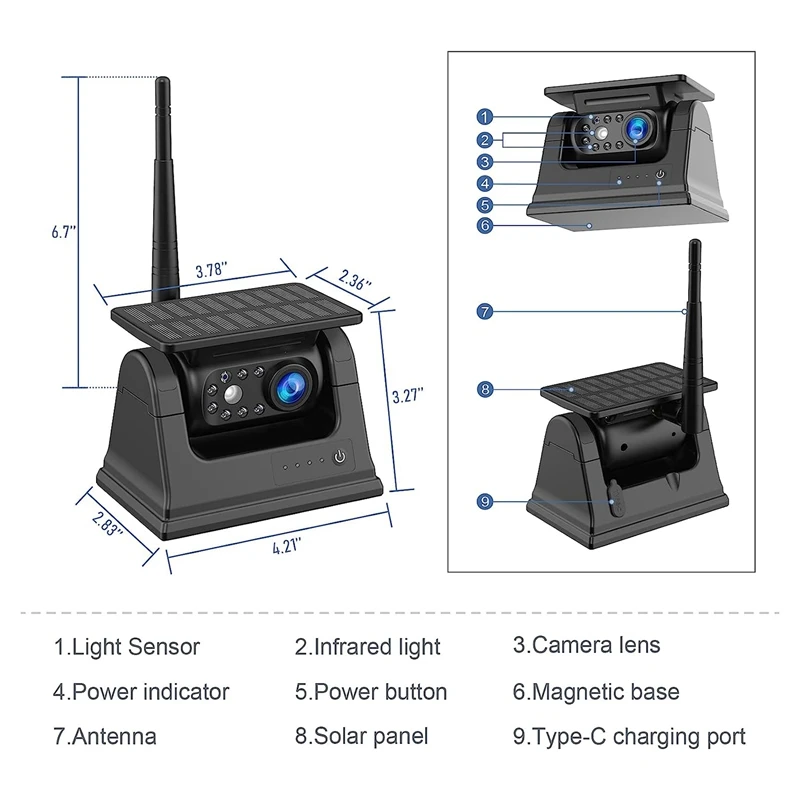 6.7"
3.78"
2.36"
3.27"
2.83"
4.21"

1
2
3
4
5
6
7
8
9

1.Light Sensor
2.Infrared light
3.Camera lens
4.Power indicator
5.Power button
6.Magnetic base
7.Antenna
8.Solar panel
9.Type-C charging port