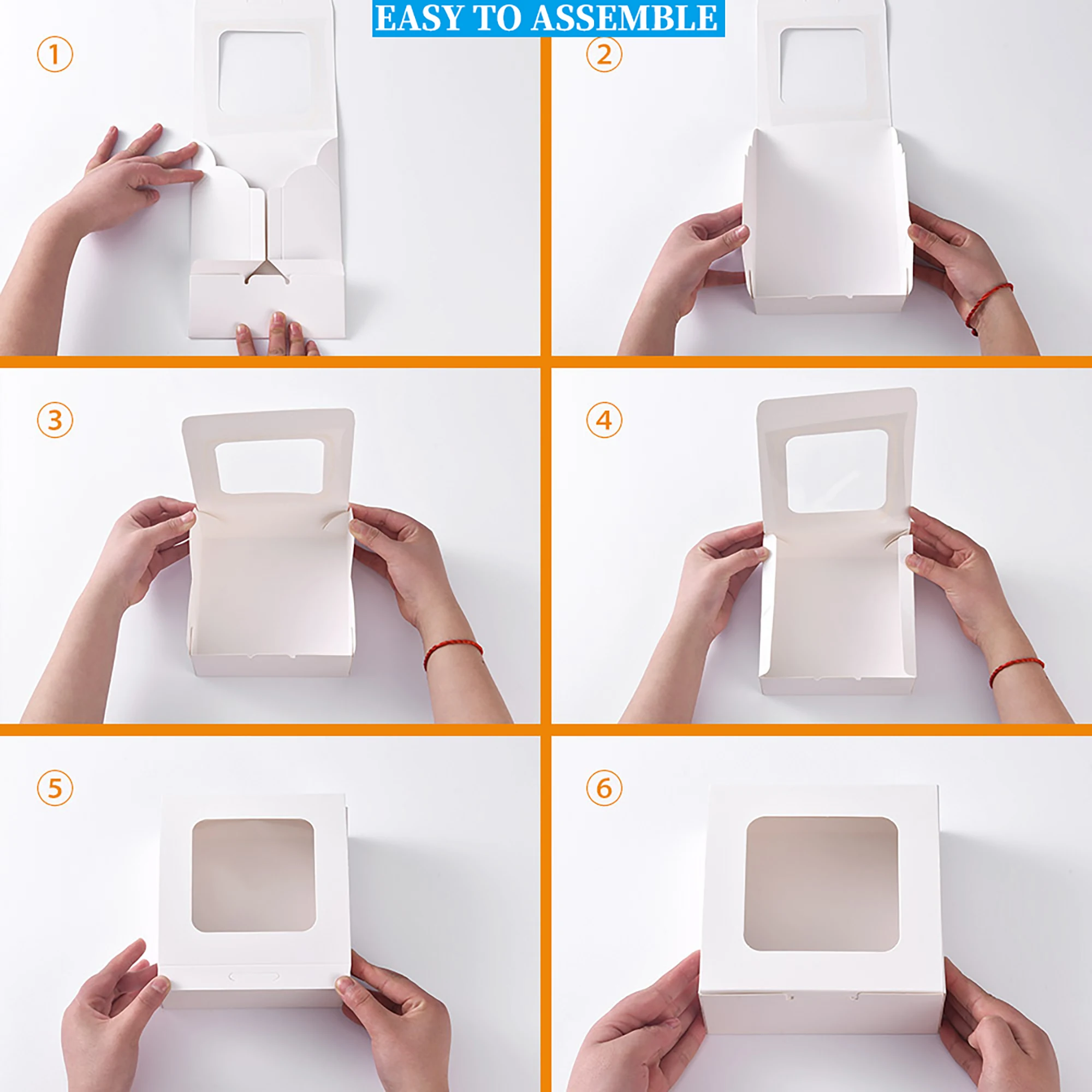 EASY TO ASSEMBLE

①

②

③

④

⑤

⑥