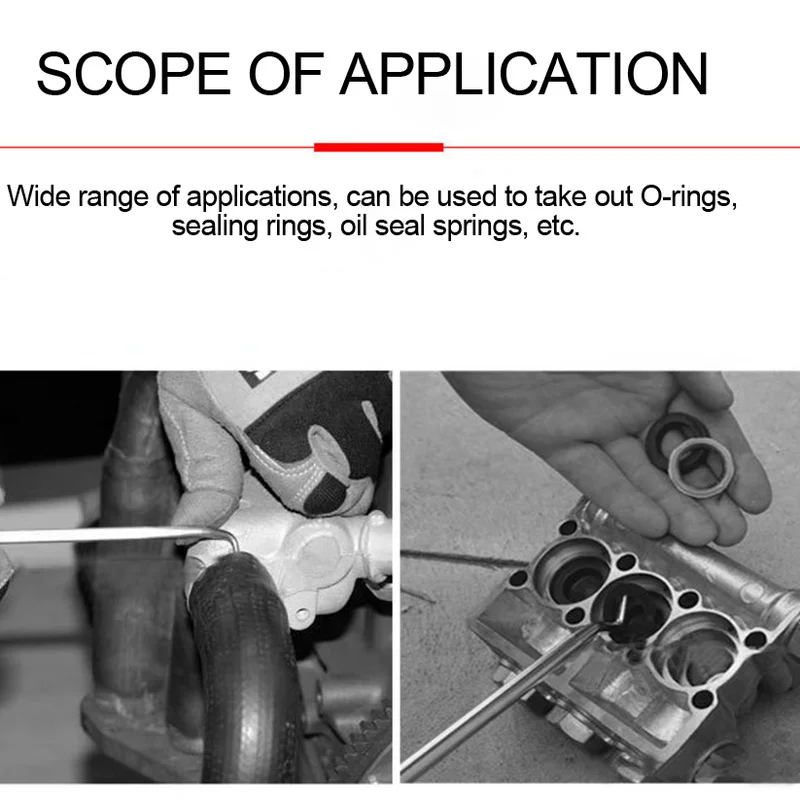 SCOPE OF APPLICATION

Wide range of applications, can be used to take out O-rings, sealing rings, oil seal springs, etc.