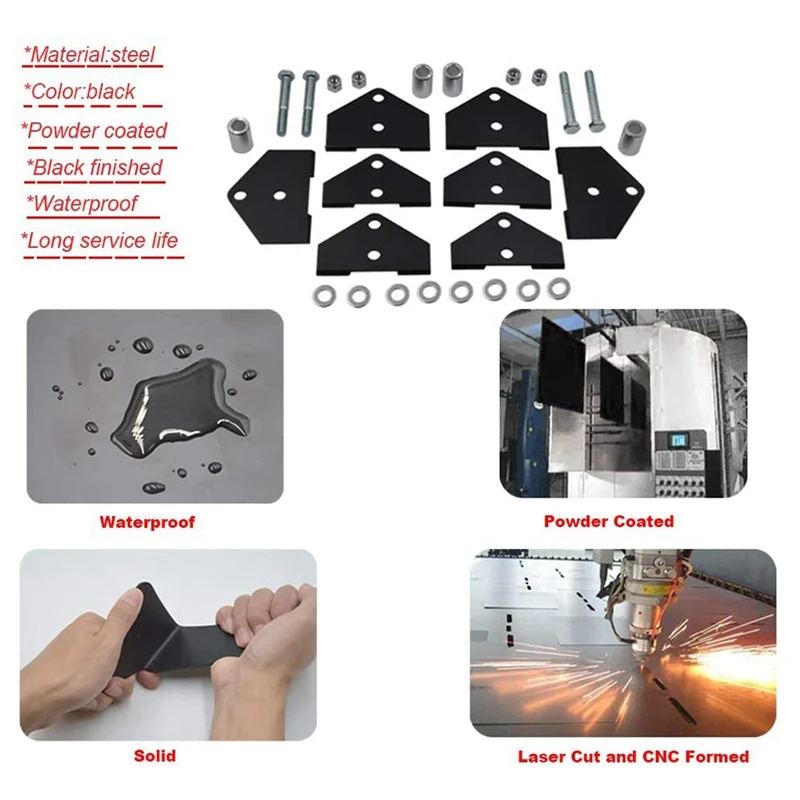 *Material:steel

*Color:black

*Powder coated

*Black finished

*Waterproof

*Long service life

Waterproof

Powder Coated

Solid

Laser Cut and CNC Formed