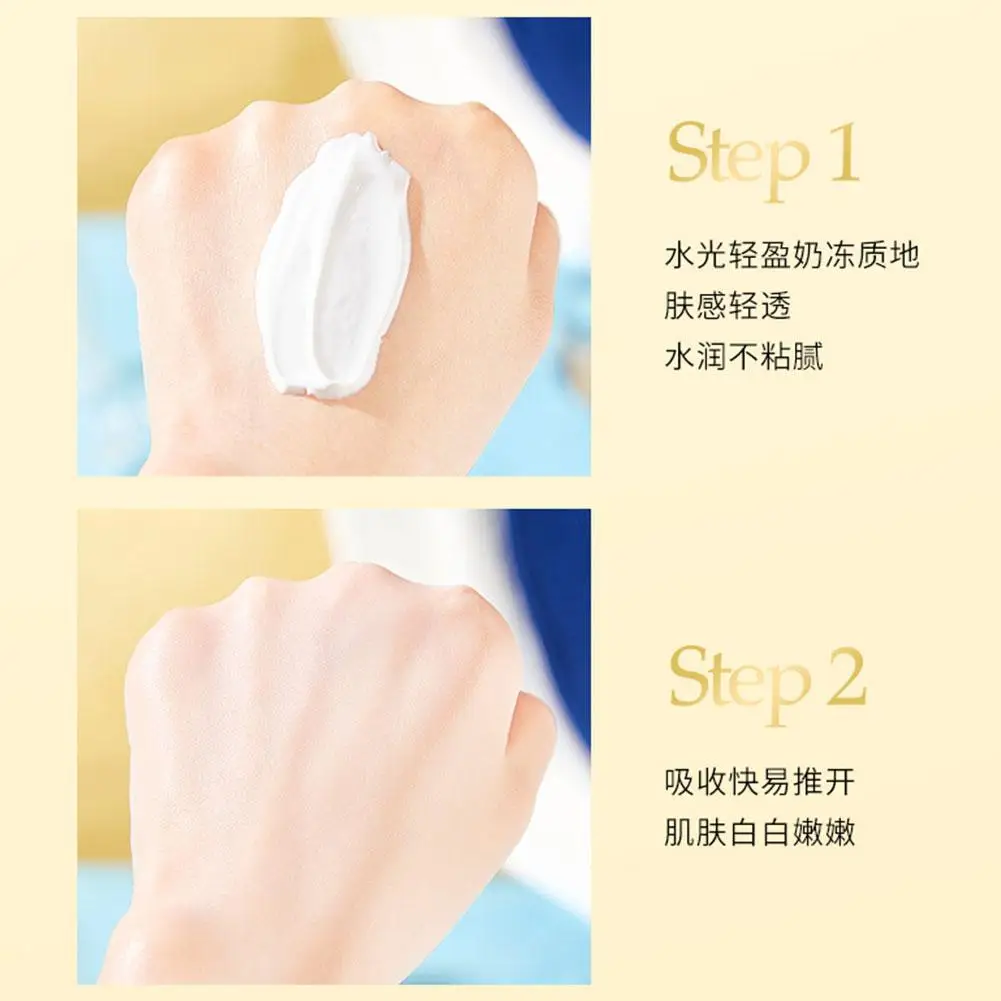 Step 1

水光轻盈奶冻质地
肤感轻透
水润不粘腻

Step 2

吸收快易推开
肌肤白白嫩嫩