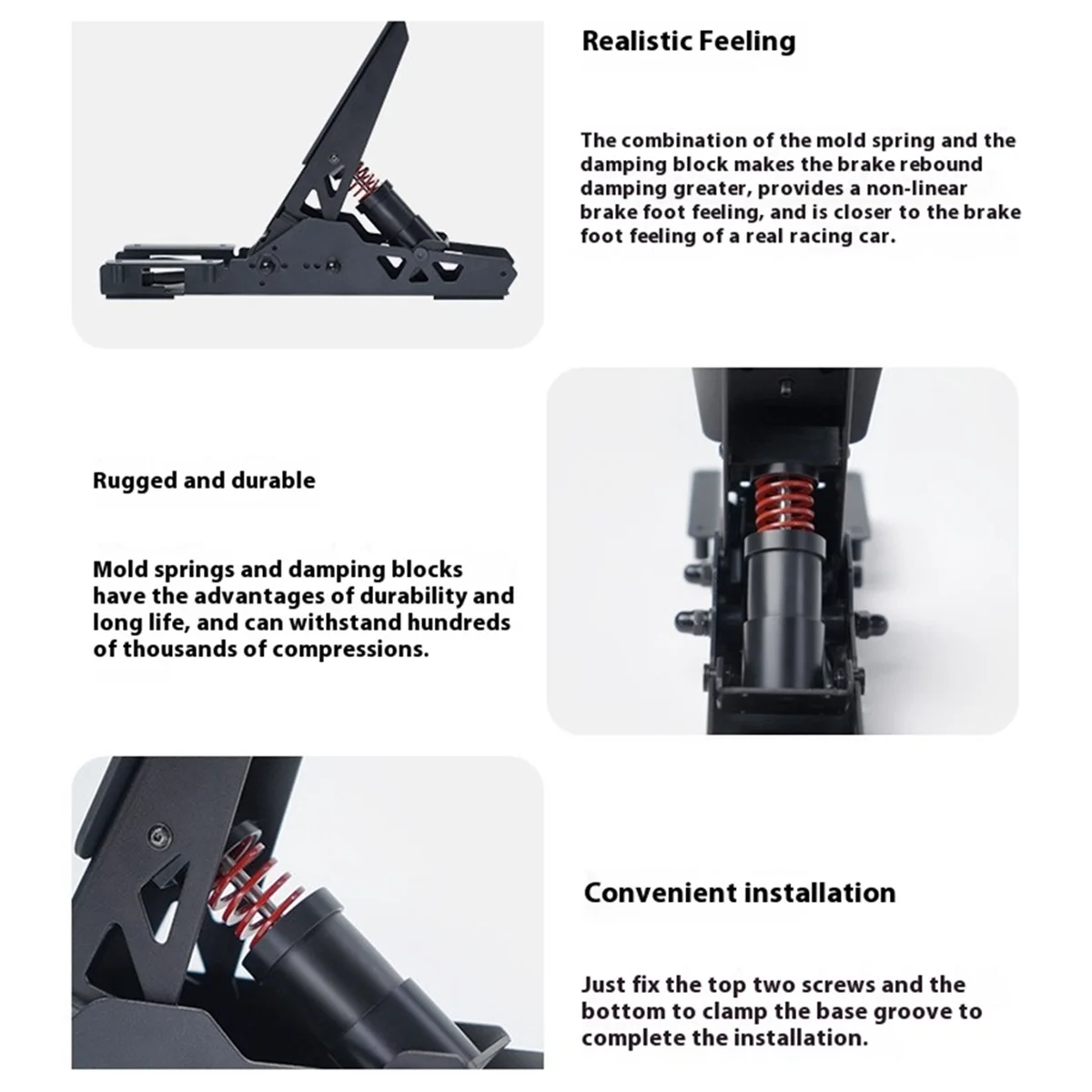 Realistic Feeling

The combination of the mold spring and the damping block makes the brake rebound damping greater, provides a non-linear brake foot feeling, and is closer to the brake foot feeling of a real racing car.

Rugged and durable

Mold springs and damping blocks have the advantages of durability and long life, and can withstand hundreds of thousands of compressions.

Convenient installation

Just fix the top two screws and the bottom to clamp the base groove to complete the installation.